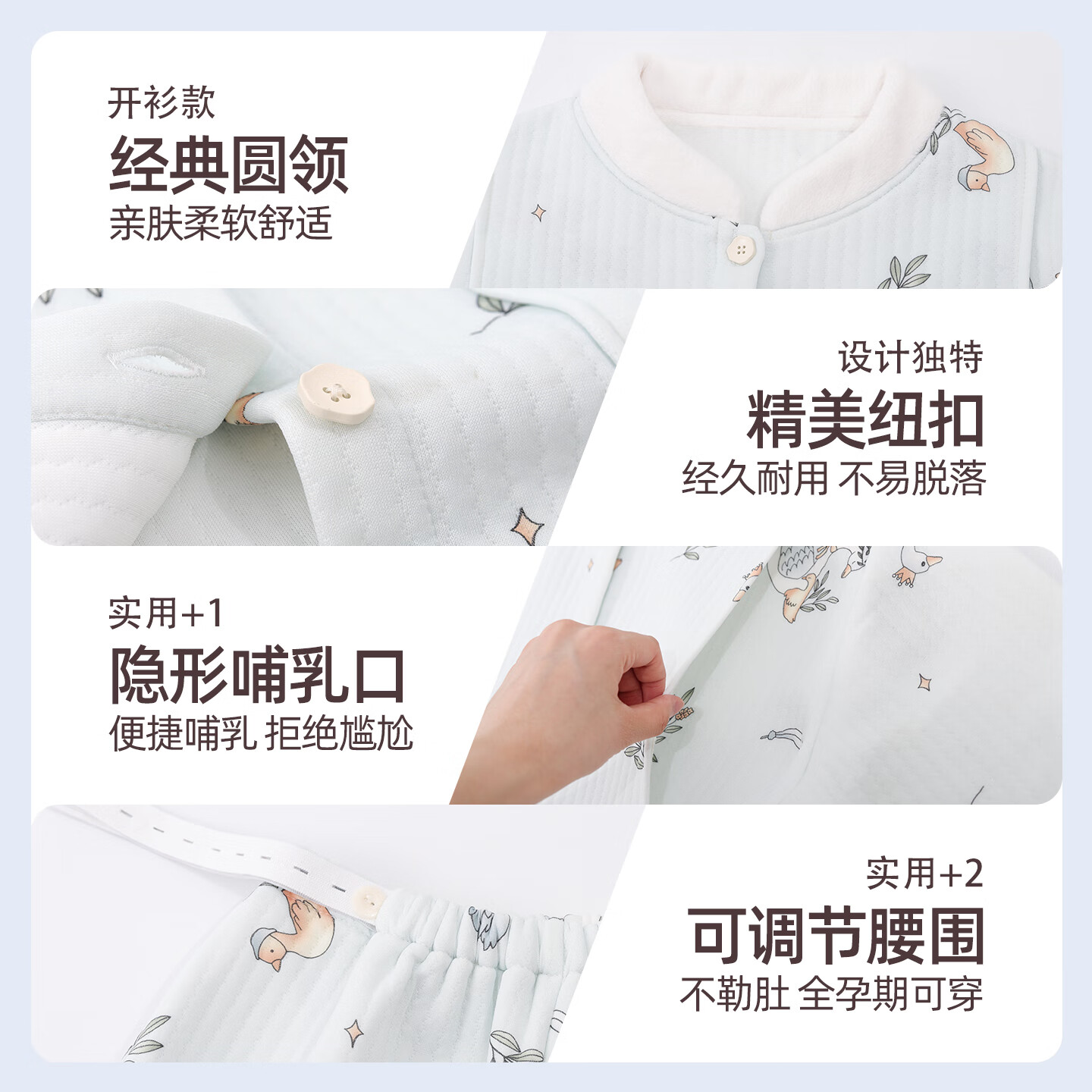 开衫款
经典圆领
亲肤柔软舒适

设计独特
精美纽扣
经久耐用 不易脱落

实用+1
隐形哺乳口
便捷哺乳 拒绝尴尬

实用+2
可调节腰围
不勒肚 全孕期可穿