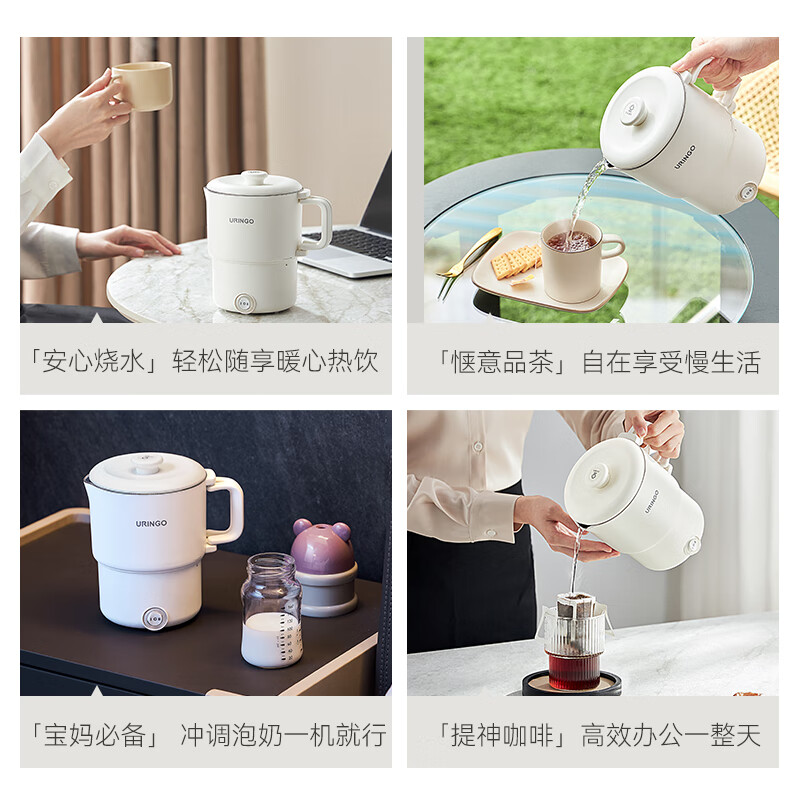 URINGO

「安心烧水」轻松随享暖心热饮

URINGO

「惬意品茶」自在享受慢生活

URINGO

「宝妈必备」 冲调泡奶一机就行

URINGO

「提神咖啡」高效办公一整天