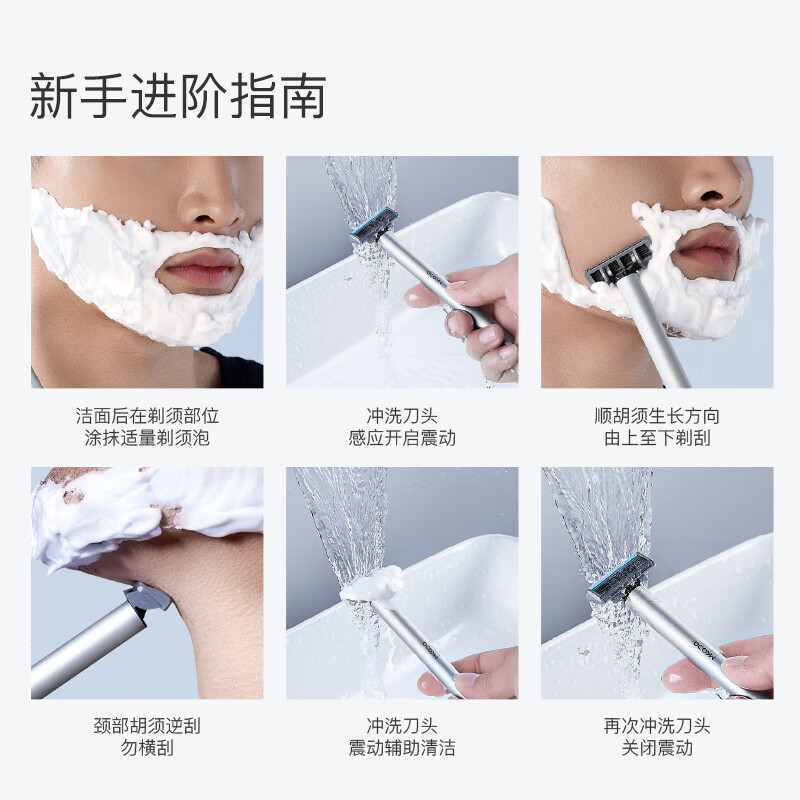 新手进阶指南

洁面后在剃须部位
涂抹适量剃须泡

冲洗刀头
感应开启震动

顺胡须生长方向
由上至下剃刮

颈部胡须逆刮
勿横刮

冲洗刀头
震动辅助清洁

再次冲洗刀头
关闭震动