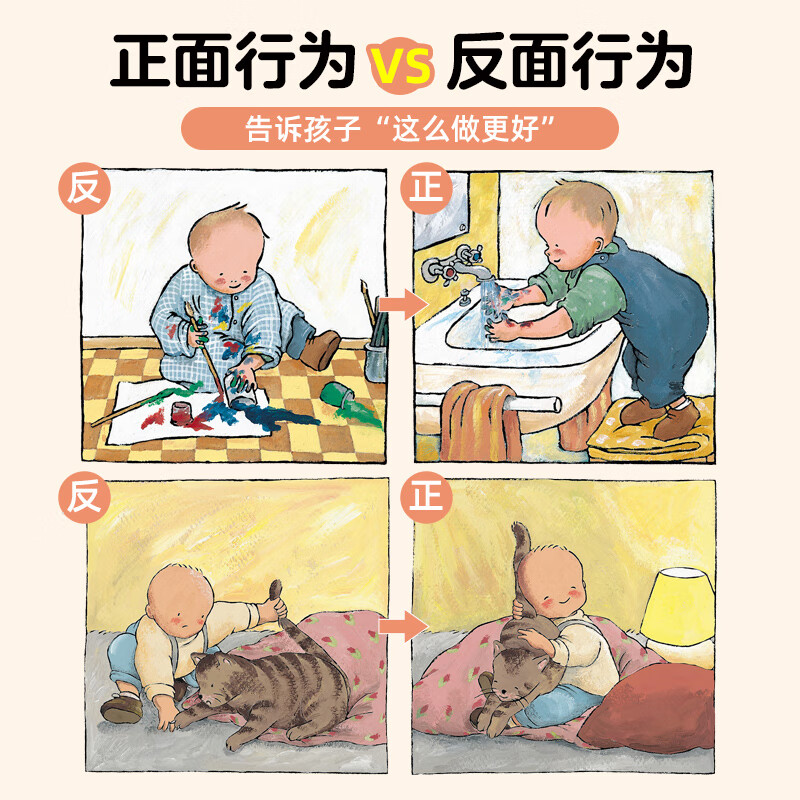 正面行为 VS 反面行为

告诉孩子“这么做更好”

反

正

反

正