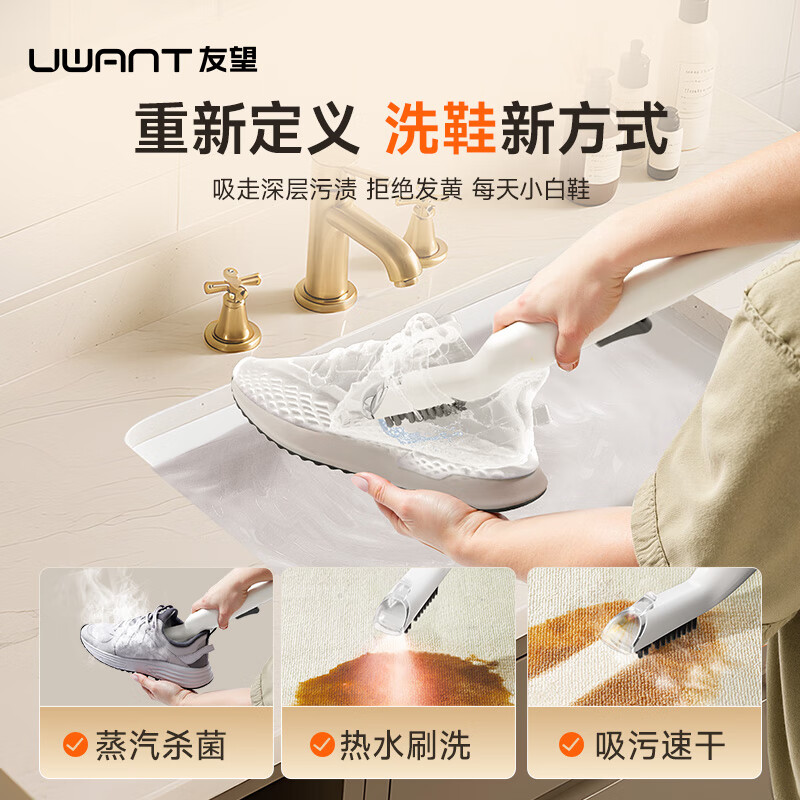 UWANT 友望

重新定义 洗鞋新方式

吸走深层污渍 拒绝发黄 每天小白鞋

蒸汽杀菌

热水刷洗

吸污速干