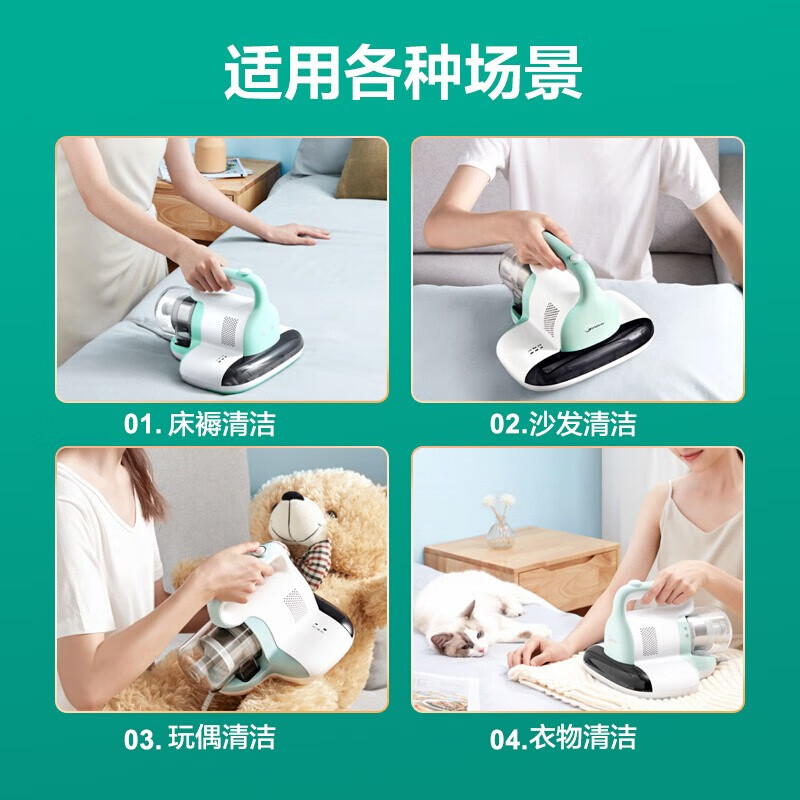 适用各种场景

01. 床褥清洁

02.沙发清洁

03. 玩偶清洁

04.衣物清洁