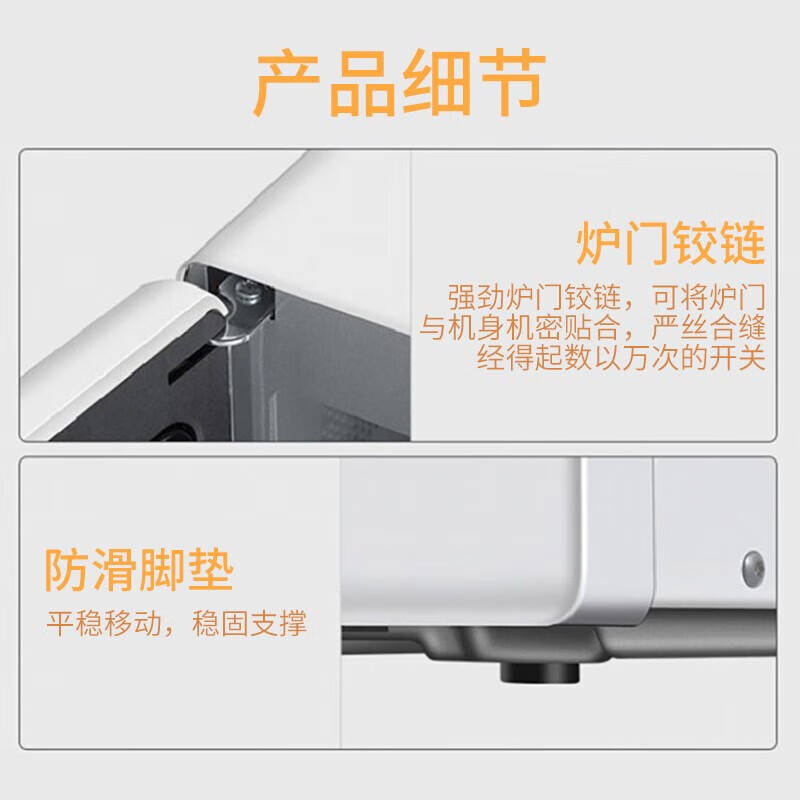 产品细节

炉门铰链

强劲炉门铰链，可将炉门与机身机密贴合，严丝合缝经得起数以万次的开关

防滑脚垫

平稳移动，稳固支撑