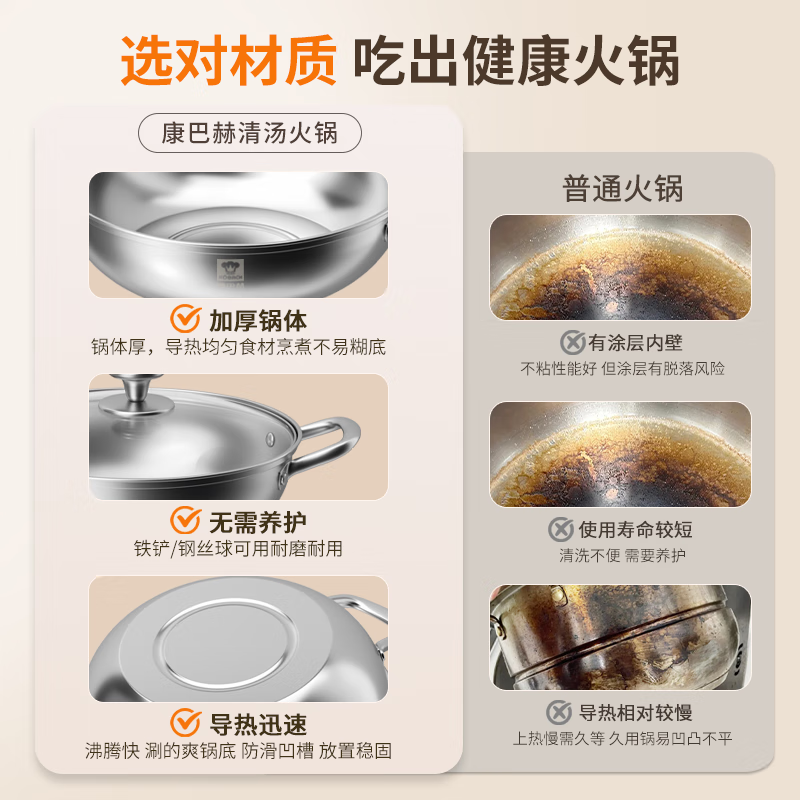 选对材质 吃出健康火锅

康巴赫清汤火锅

加厚锅体
锅体厚，导热均匀食材烹煮不易糊底

无需养护
铁铲/钢丝球可用耐磨耐用

导热迅速
沸腾快 涮的爽锅底 防滑凹槽 放置稳固

普通火锅

有涂层内壁
不粘性能好 但涂层有脱落风险

使用寿命较短
清洗不便 需要养护

导热相对较慢
上热慢需久等 久用锅易凹凸不平