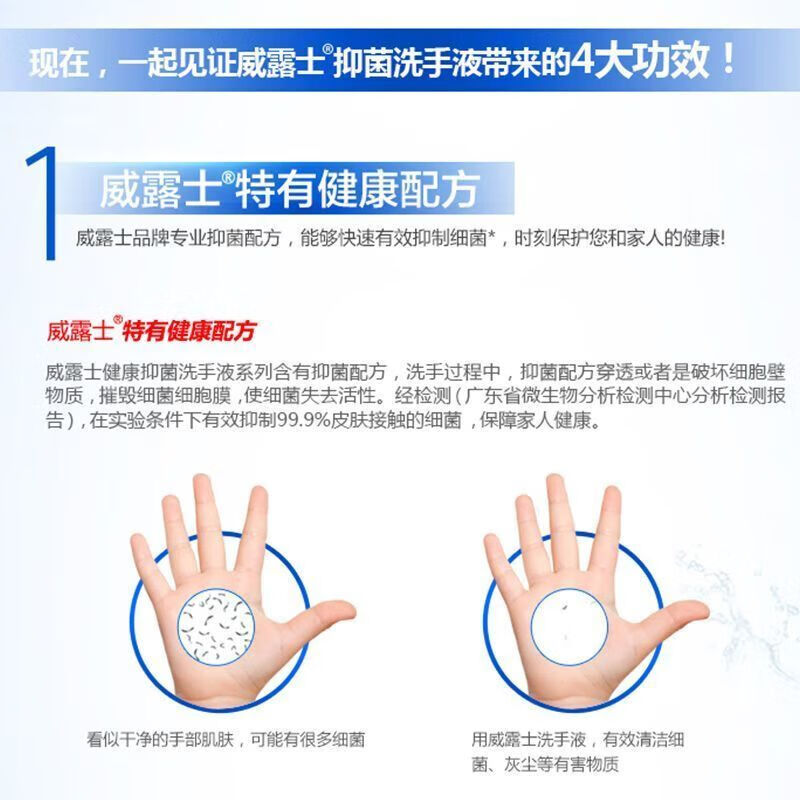 现在，一起见证威露士®抑菌洗手液带来的4大功效！

1

威露士®特有健康配方

威露士品牌专业抑菌配方，能够快速有效抑制细菌*，时刻保护您和家人的健康!

威露士®特有健康配方

威露士健康抑菌洗手液系列含有抑菌配方，洗手过程中，抑菌配方穿透或者是破坏细胞壁物质，摧毁细菌细胞膜，使细菌失去活性。经检测（广东省微生物分析检测中心分析检测报告），在实验条件下有效抑制99.9%皮肤接触的细菌，保障家人健康。

看似干净的手部肌肤，可能有很多细菌

用威露士洗手液，有效清洁细菌、灰尘等有害物质