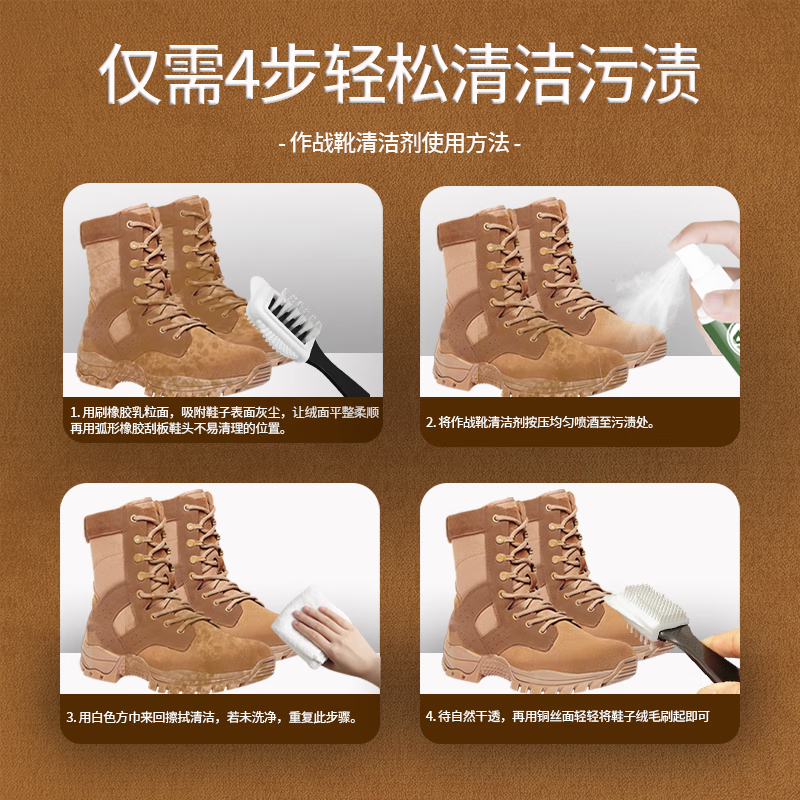 仅需4步轻松清洁污渍

- 作战靴清洁剂使用方法 -

1. 用刷橡胶乳粒面，吸附鞋子表面灰尘，让绒面平整柔顺再用弧形橡胶刮板鞋头不易清理的位置。

2. 将作战靴清洁剂按压均匀喷洒至污渍处。

3. 用白色方巾来回擦拭清洁，若未洗净，重复此步骤。

4. 待自然干透，再用铜丝面轻轻将鞋子绒毛刷起即可