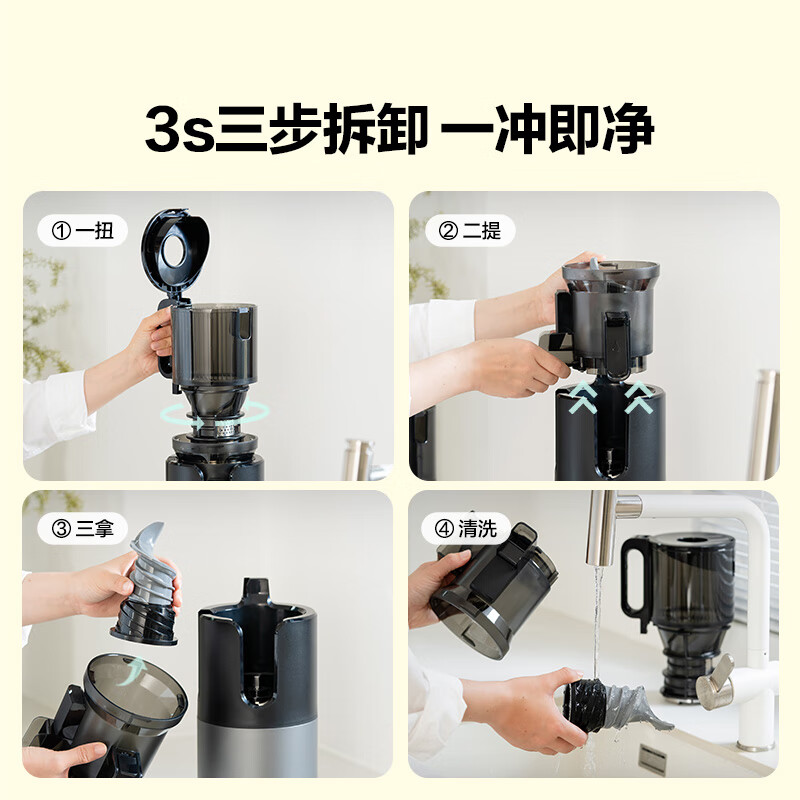 3s三步拆卸 一冲即净

① 一扭

② 二提

③ 三拿

④ 清洗