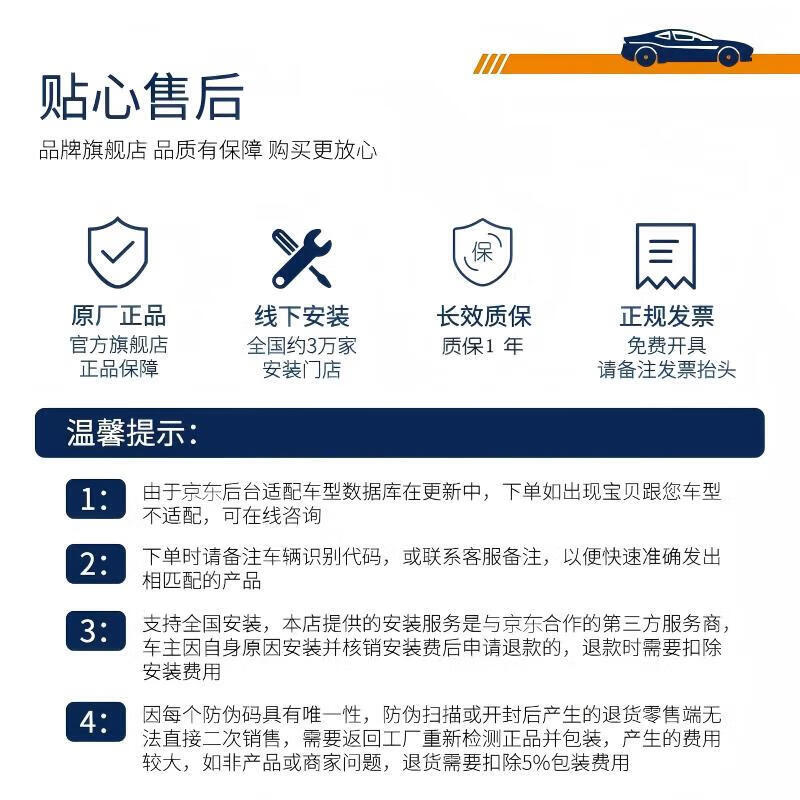 贴心售后

品牌旗舰店 品质有保障 购买更放心

保

原厂正品
官方旗舰店
正品保障

线下安装
全国约3万家
安装门店

长效质保
质保1 年

正规发票
免费开具
请备注发票抬头

温馨提示:

1: 由于京东后台适配车型数据库在更新中，下单如出现宝贝跟您车型不适配，可在线咨询

2: 下单时请备注车辆识别代码，或联系客服备注，以便快速准确发出相匹配的产品

3: 支持全国安装，本店提供的安装服务是与京东合作的第三方服务商，车主因自身原因安装并核销安装费后申请退款的，退款时需要扣除安装费用

4: 因每个防伪码具有唯一性，防伪扫描或开封后产生的退货零售端无法直接二次销售，需要返回工厂重新检测正品并包装，产生的费用较大，如非产品或商家问题，退货需要扣除5%包装费用