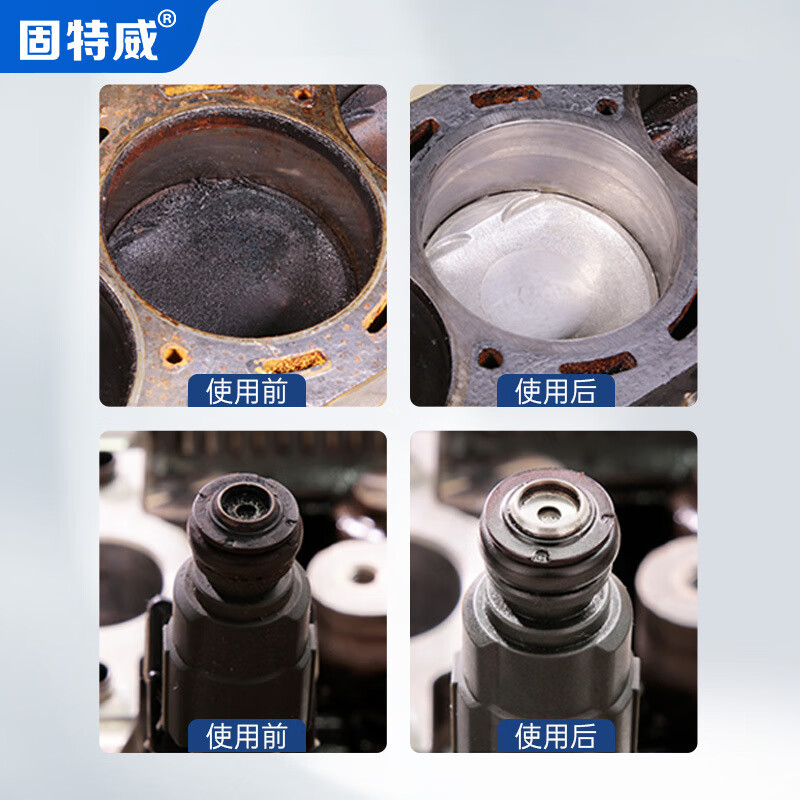 固特威®

使用前

使用后

使用前

使用后