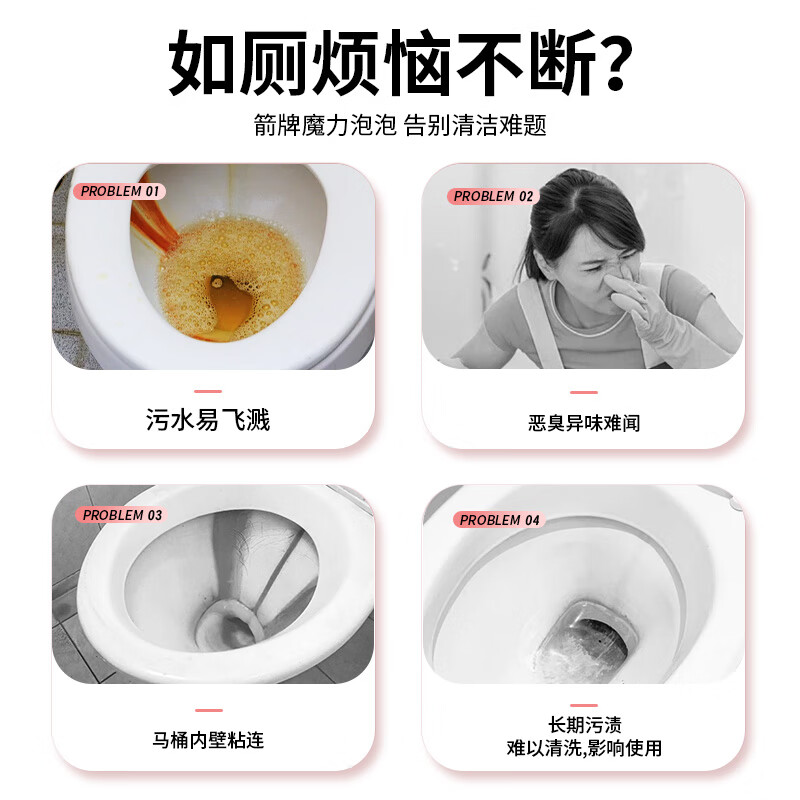 如厕烦恼不断?

箭牌魔力泡泡 告别清洁难题

PROBLEM 01

污水易飞溅

PROBLEM 02

恶臭异味难闻

PROBLEM 03

马桶内壁粘连

PROBLEM 04

长期污渍
难以清洗,影响使用