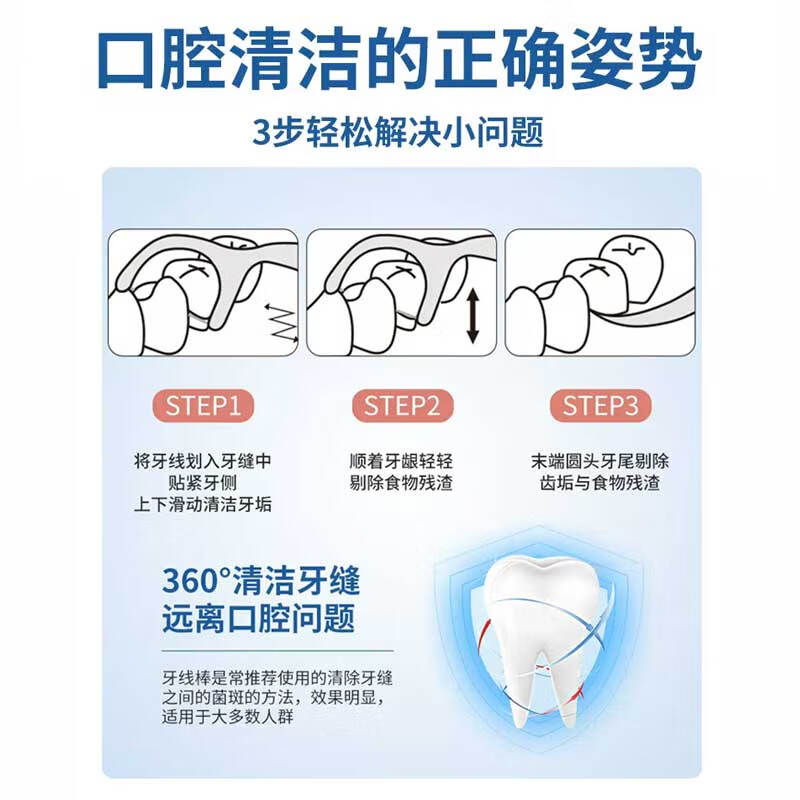 口腔清洁的正确姿势

3步轻松解决小问题

STEP1

将牙线划入牙缝中
贴紧牙侧
上下滑动清洁牙垢

STEP2

顺着牙龈轻轻
剔除食物残渣

STEP3

末端圆头牙尾剔除
齿垢与食物残渣

360°清洁牙缝
远离口腔问题

牙线棒是常推荐使用的清除牙缝之间的菌斑的方法，效果明显，适用于大多数人群