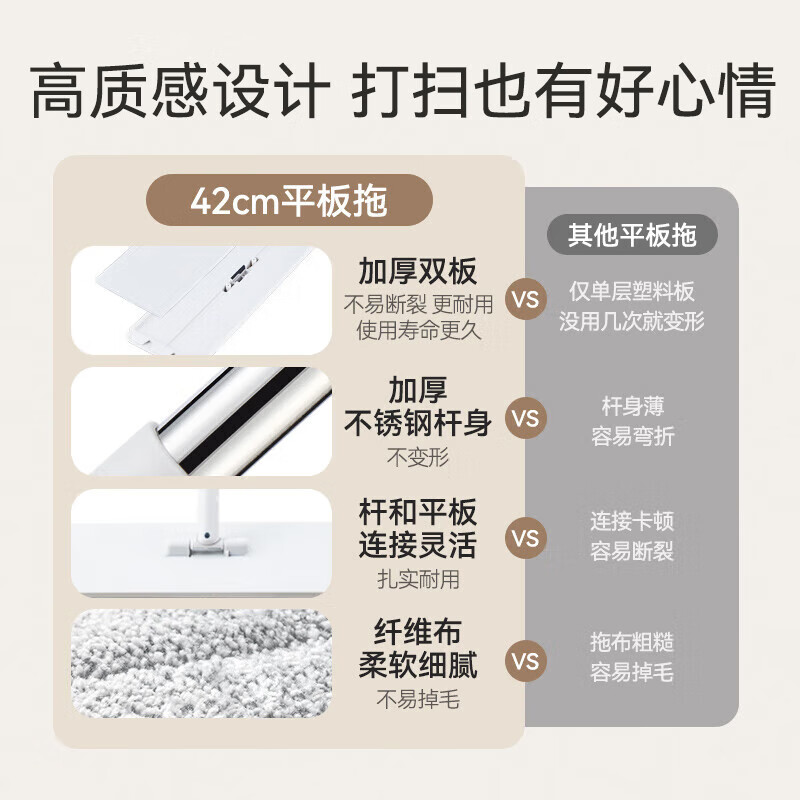 高质感设计 打扫也有好心情

42cm平板拖

其他平板拖

加厚双板
不易断裂 更耐用
使用寿命更久

VS

仅单层塑料板
没用几次就变形

加厚
不锈钢杆身
不变形

VS

杆身薄
容易弯折

杆和平板
连接灵活
扎实耐用

VS

连接卡顿
容易断裂

纤维布
柔软细腻
不易掉毛

VS

拖布粗糙
容易掉毛