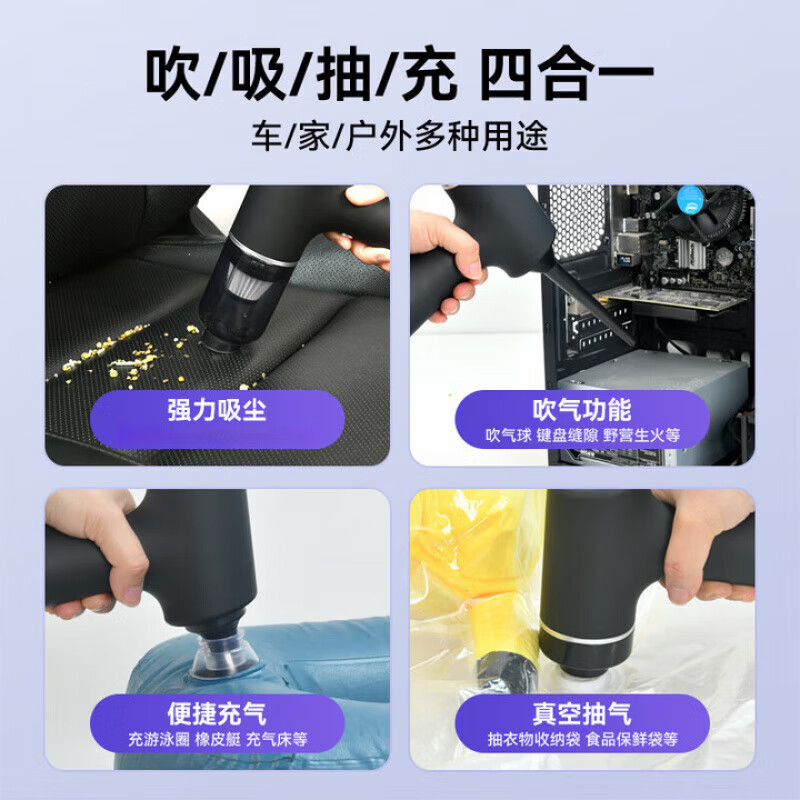 吹/吸/抽/充 四合一

车/家/户外多种用途

强力吸尘

吹气功能
吹气球 键盘缝隙 野营生火等

便捷充气
充游泳圈 橡皮艇 充气床等

真空抽气
抽衣物收纳袋 食品保鲜袋等