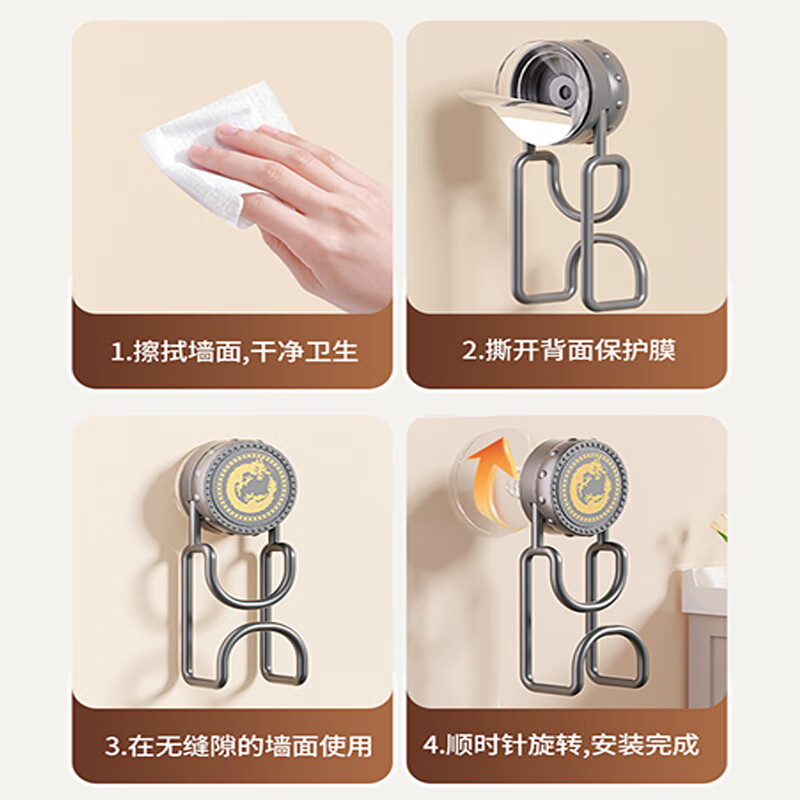 1.擦拭墙面,干净卫生

2.撕开背面保护膜

3.在无缝隙的墙面使用

4.顺时针旋转,安装完成