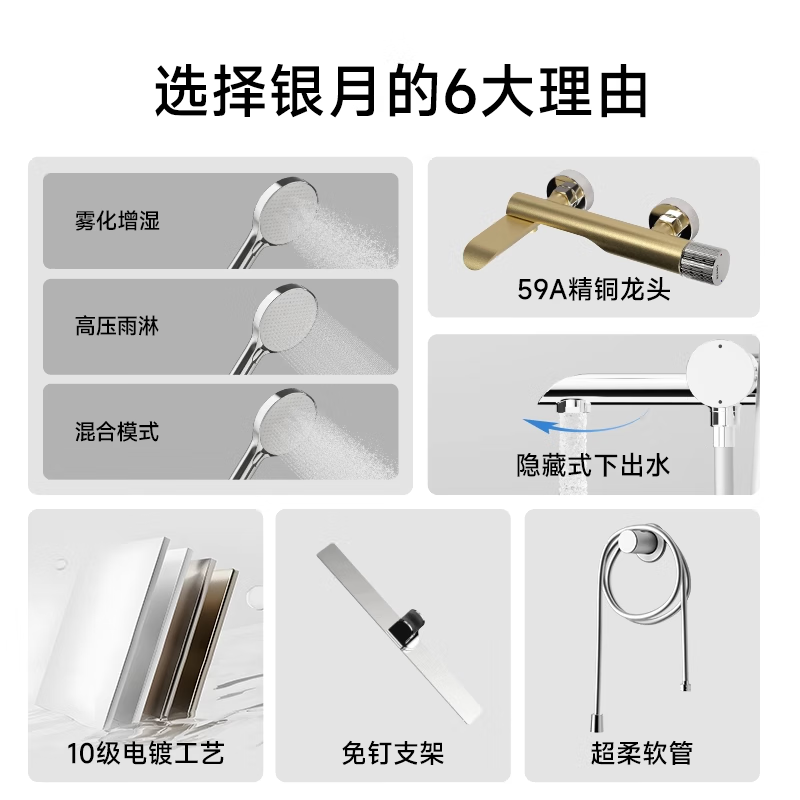 选择银月的6大理由

雾化增湿

高压雨淋

混合模式

59A精铜龙头

隐藏式下出水

10级电镀工艺

免钉支架

超柔软管