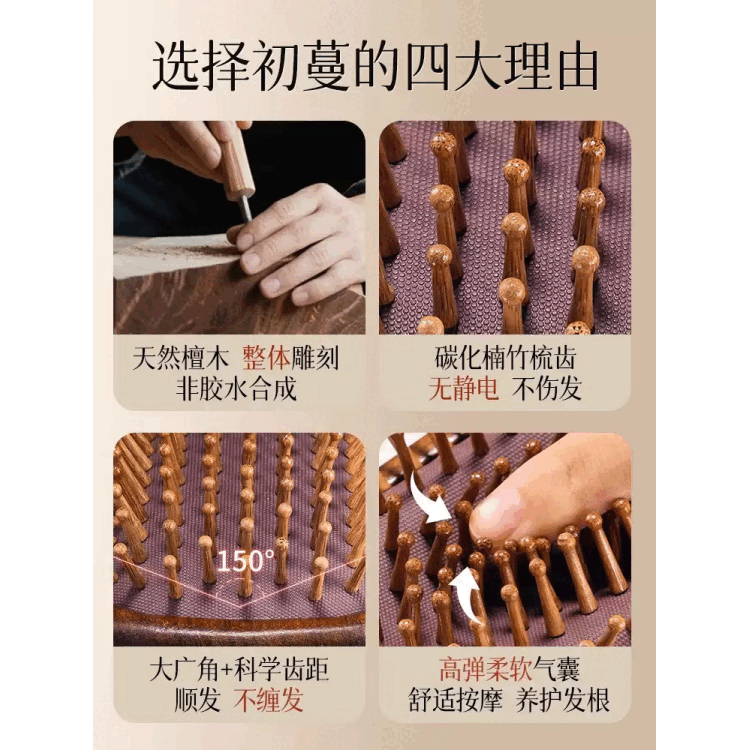 选择初蔓的四大理由

天然檀木 整体雕刻
非胶水合成

碳化楠竹梳齿
无静电 不伤发

150°

大广角+科学齿距
顺发 不缠发

高弹柔软气囊
舒适按摩 养护发根