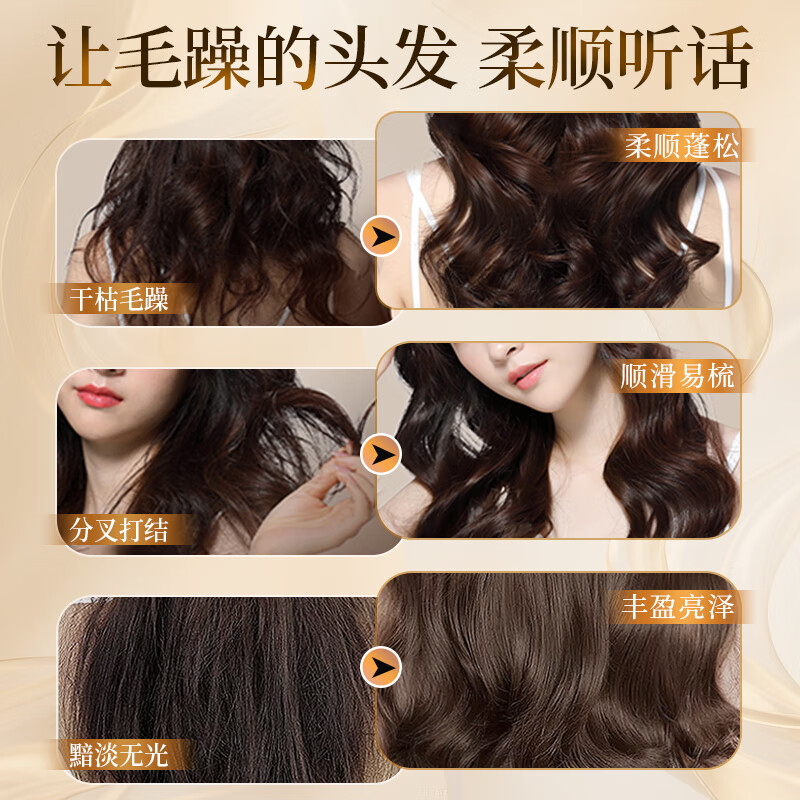 让毛躁的头发 柔顺听话

干枯毛躁

柔顺蓬松

分叉打结

顺滑易梳

黯淡无光

丰盈亮泽