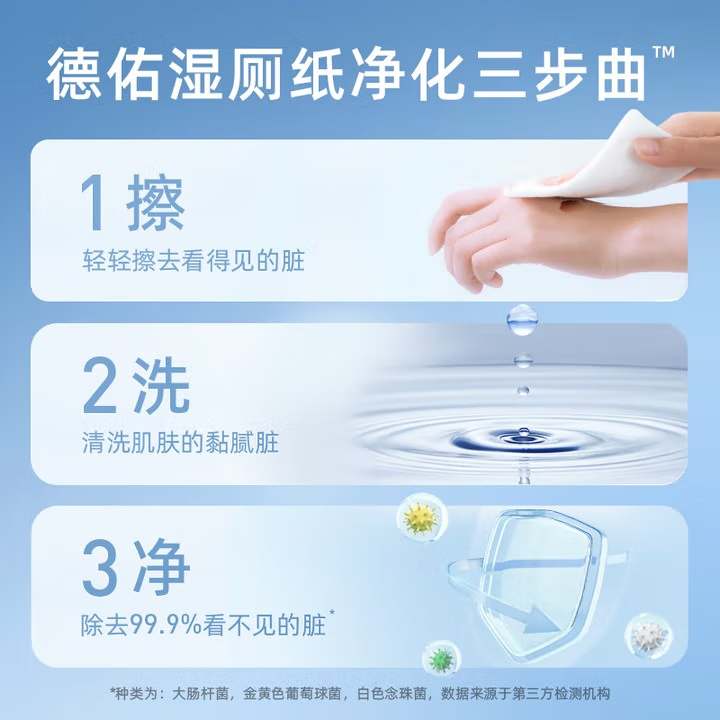 德佑湿厕纸净化三步曲™

1 擦
轻轻擦去看得见的脏

2 洗
清洗肌肤的黏腻脏

3 净
除去99.9%看不见的脏*

*种类为：大肠杆菌，金黄色葡萄球菌，白色念珠菌，数据来源于第三方检测机构