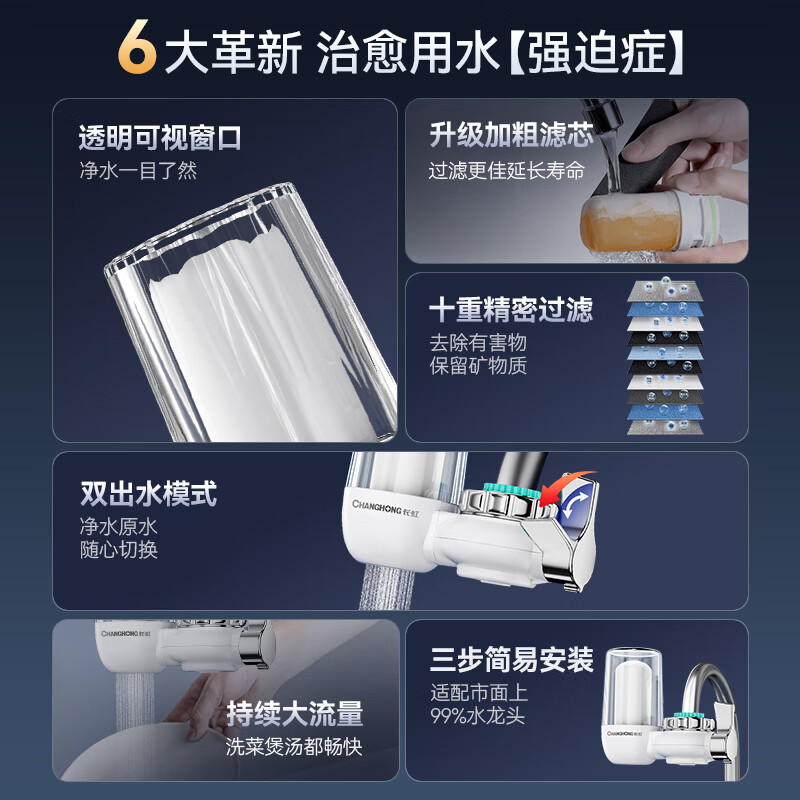 6大革新 治愈用水【强迫症】

透明可视窗口
净水一目了然

升级加粗滤芯
过滤更佳延长寿命

十重精密过滤
去除有害物
保留矿物质

双出水模式
净水原水
随心切换

CHANGHONG 长虹

CHANGHONG 长虹

持续大流量
洗菜煲汤都畅快

三步简易安装
适配市面上
99%水龙头

CHANGHONG 长虹