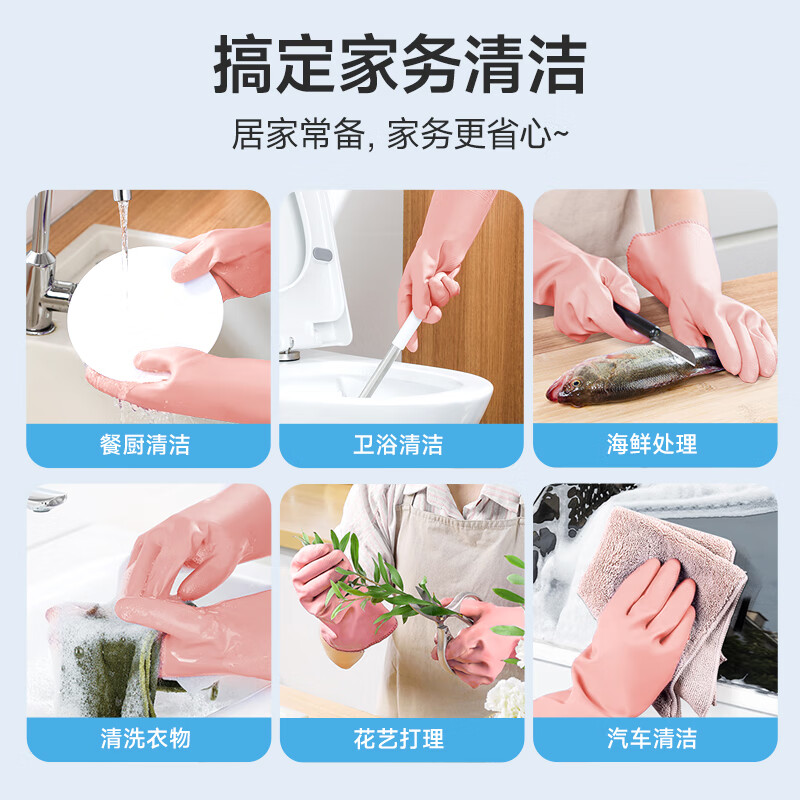 搞定家务清洁

居家常备, 家务更省心~

餐厨清洁

卫浴清洁

海鲜处理

清洗衣物

花艺打理

汽车清洁