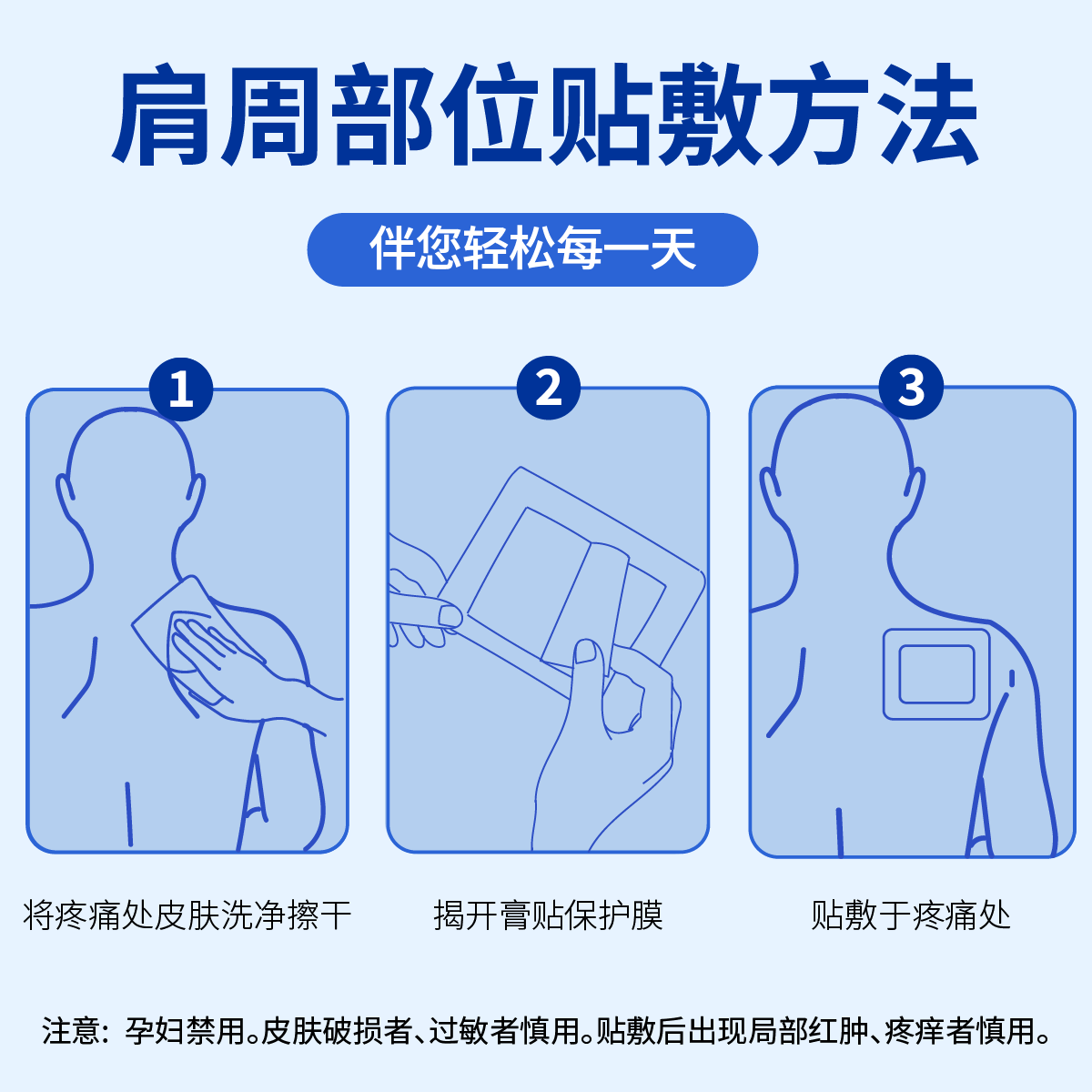 肩周部位贴敷方法

伴您轻松每一天

1

将疼痛处皮肤洗净擦干

2

揭开膏贴保护膜

3

贴敷于疼痛处

注意：孕妇禁用。皮肤破损者、过敏者慎用。贴敷后出现局部红肿、疼痒者慎用。