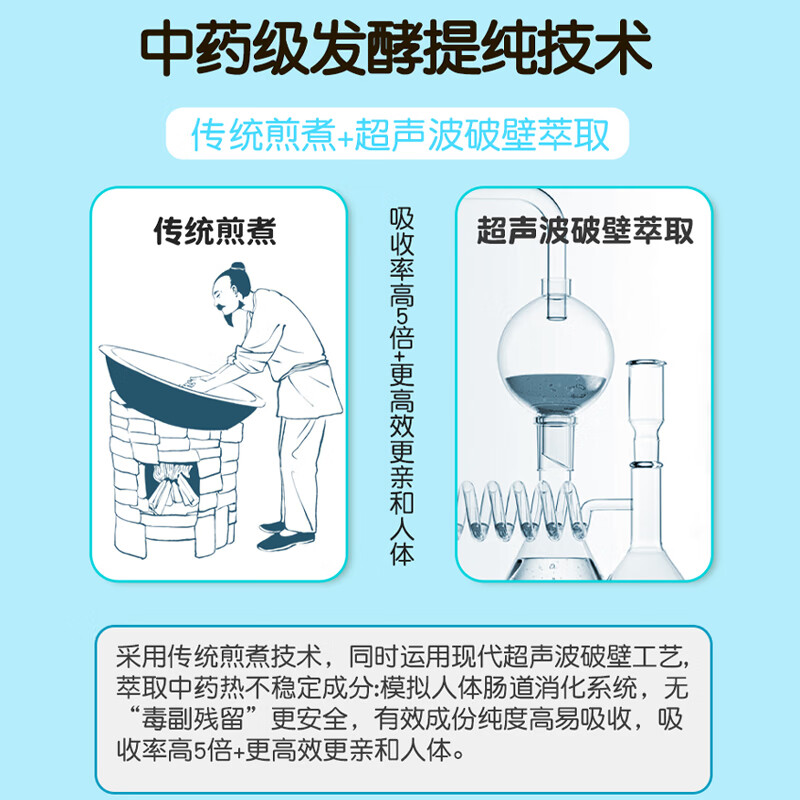 中药级发酵提纯技术

传统煎煮+超声波破壁萃取

传统煎煮

吸收率高5倍+更高效更亲和人体

超声波破壁萃取

采用传统煎煮技术，同时运用现代超声波破壁工艺，萃取中药热不稳定成分:模拟人体肠道消化系统，无“毒副残留”更安全，有效成份纯度高易吸收，吸收率高5倍+更高效更亲和人体。