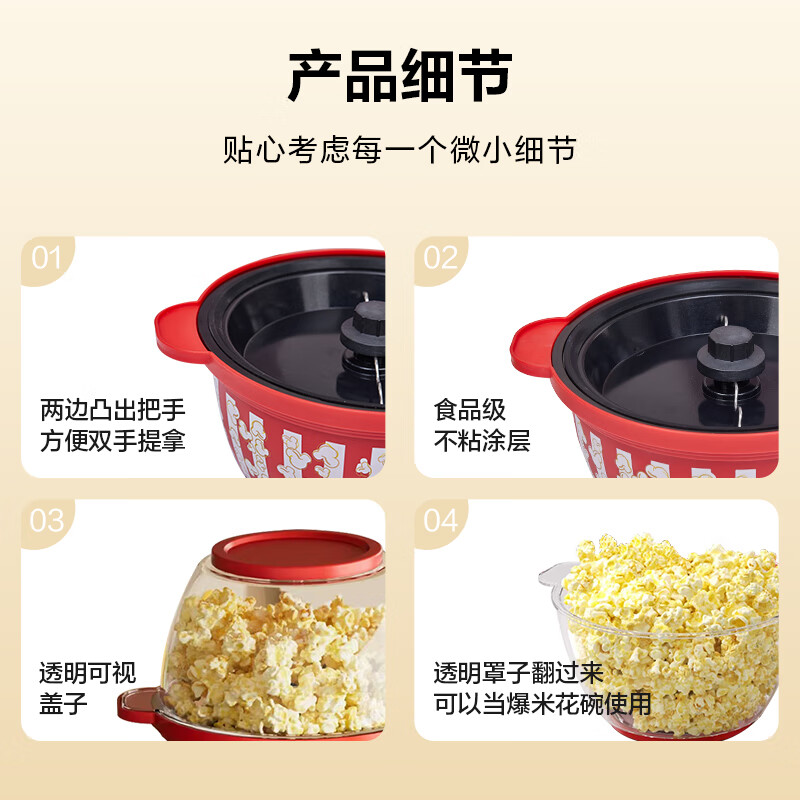 产品细节

贴心考虑每一个微小细节

01

两边凸出把手
方便双手提拿

02

食品级
不粘涂层

03

透明可视
盖子

04

透明罩子翻过来
可以当爆米花碗使用