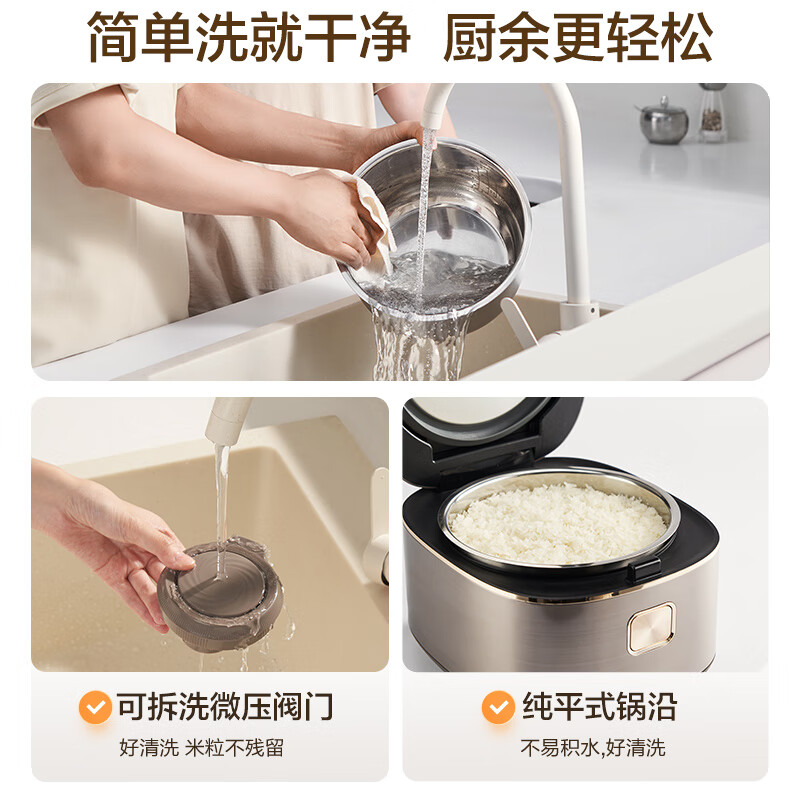 简单洗就干净 厨余更轻松

可拆洗微压阀门
好清洗 米粒不残留

纯平式锅沿
不易积水,好清洗