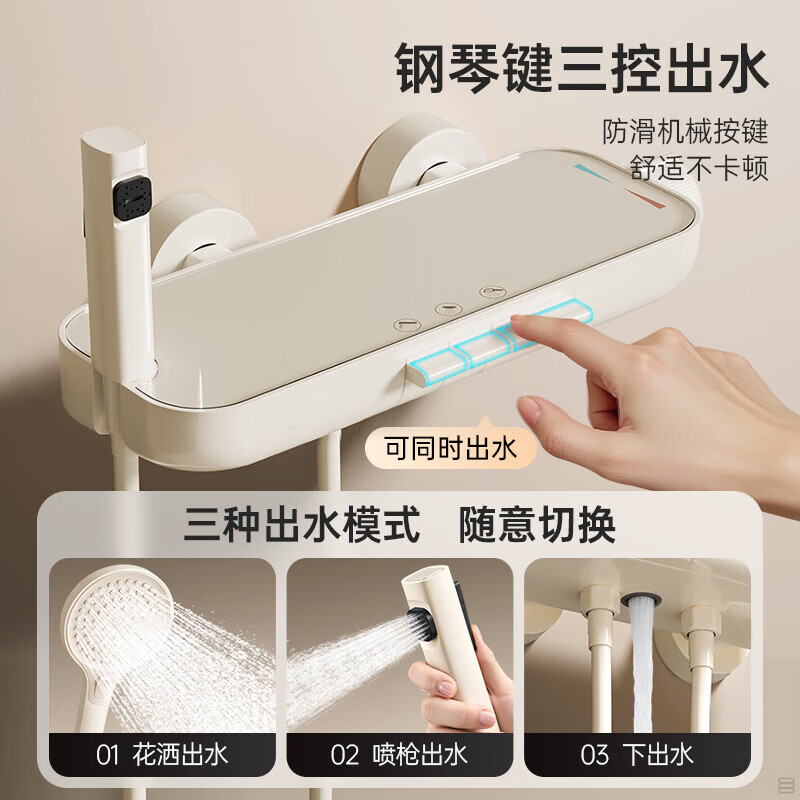 钢琴键三控出水

防滑机械按键
舒适不卡顿

可同时出水

三种出水模式 随意切换

01 花洒出水

02 喷枪出水

03 下出水