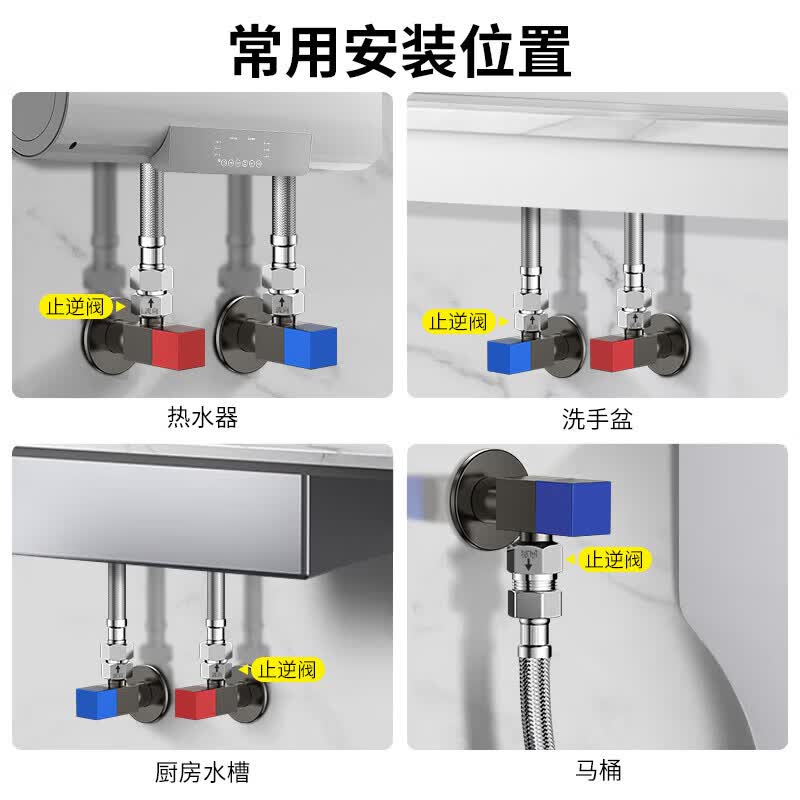 常用安装位置

止逆阀

热水器

止逆阀

洗手盆

止逆阀

厨房水槽

止逆阀

马桶