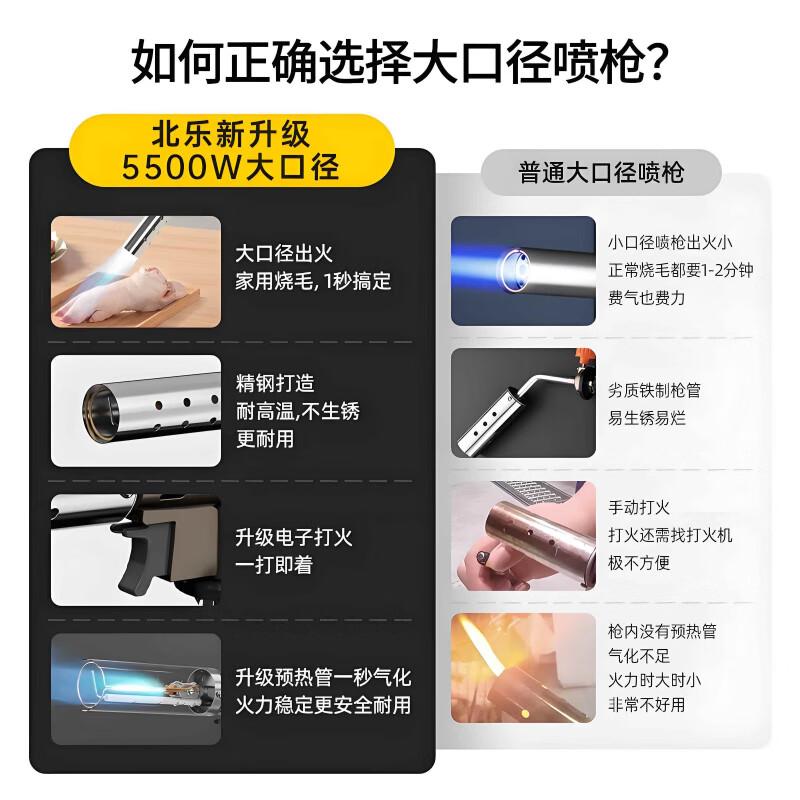 如何正确选择大口径喷枪?

北乐新升级
5500W大口径

大口径出火
家用烧毛, 1秒搞定

精钢打造
耐高温,不生锈
更耐用

升级电子打火
一打即着

升级预热管一秒气化
火力稳定更安全耐用

普通大口径喷枪

小口径喷枪出火小
正常烧毛都要1-2分钟
费气也费力

劣质铁制枪管
易生锈易烂

手动打火
打火还需找打火机
极不方便

枪内没有预热管
气化不足
火力时大时小
非常不好用