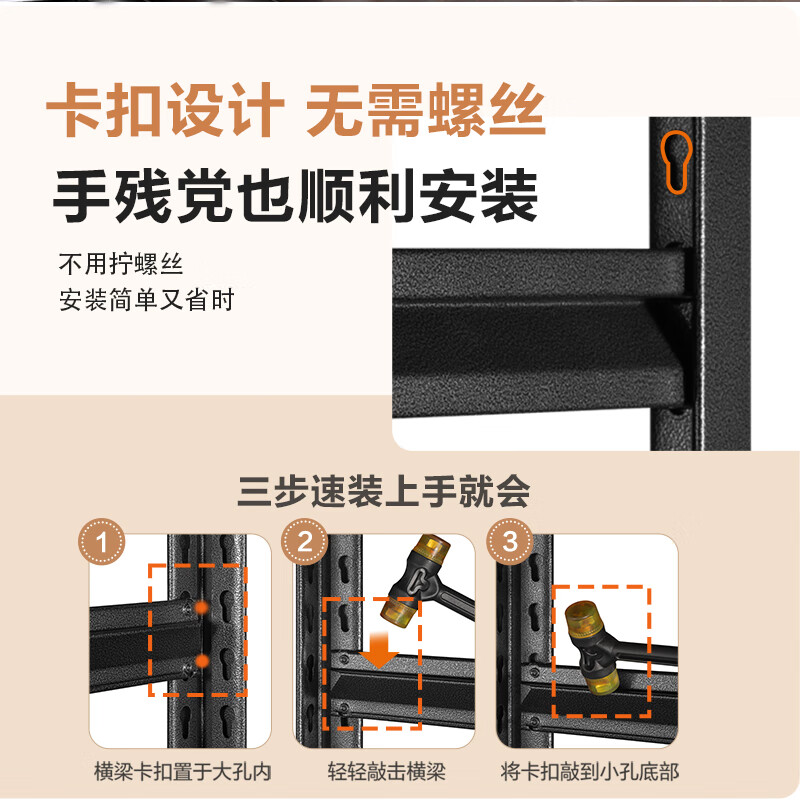 卡扣设计 无需螺丝
手残党也顺利安装

不用拧螺丝
安装简单又省时

三步速装上手就会

1
横梁卡扣置于大孔内

2
轻轻敲击横梁

3
将卡扣敲到小孔底部