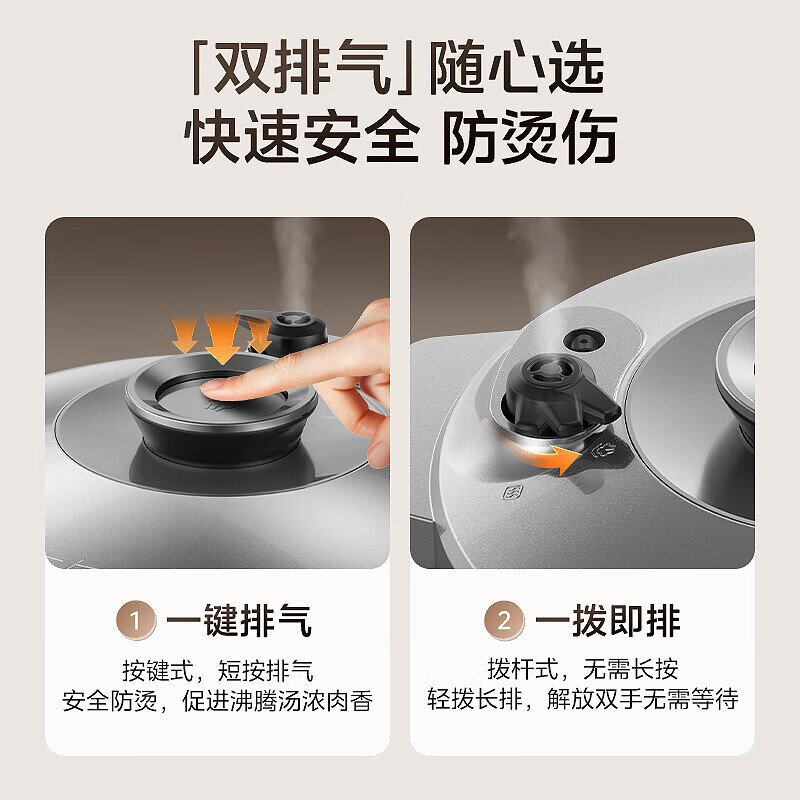 「双排气」随心选
快速安全 防烫伤

1 一键排气
按键式，短按排气
安全防烫，促进沸腾汤浓肉香

2 一拨即排
拨杆式，无需长按
轻拨长排，解放双手无需等待