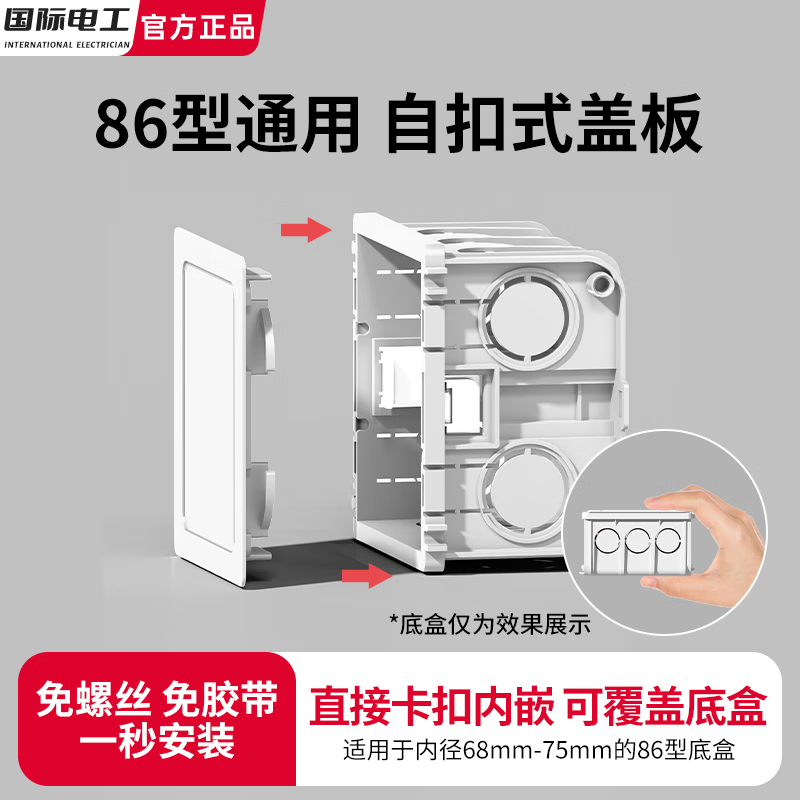 国际电工
INTERNATIONAL ELECTRICIAN
官方正品

86型通用 自扣式盖板

*底盒仅为效果展示

免螺丝 免胶带
一秒安装

直接卡扣内嵌 可覆盖底盒
适用于内径68mm-75mm的86型底盒