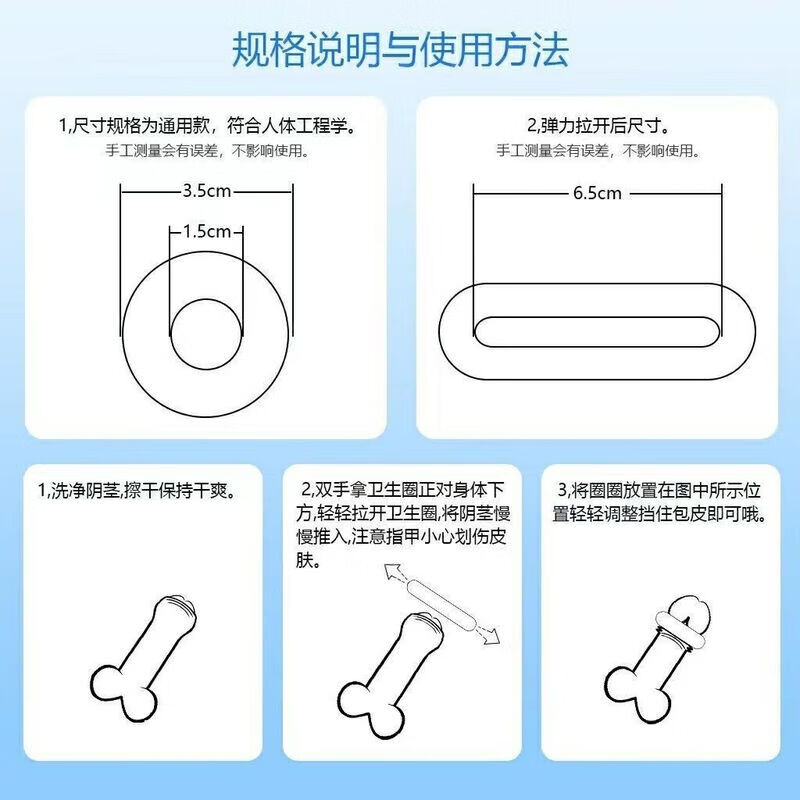 规格说明与使用方法

1,尺寸规格为通用款，符合人体工程学。
手工测量会有误差，不影响使用。

3.5cm
1.5cm

2,弹力拉开后尺寸。
手工测量会有误差，不影响使用。

6.5cm

1,洗净阴茎,擦干保持干爽。

2,双手拿卫生圈正对身体下方,轻轻拉开卫生圈,将阴茎慢慢推入,注意指甲小心划伤皮肤。

3,将圈圈放置在图中所示位置轻轻调整挡住包皮即可哦。