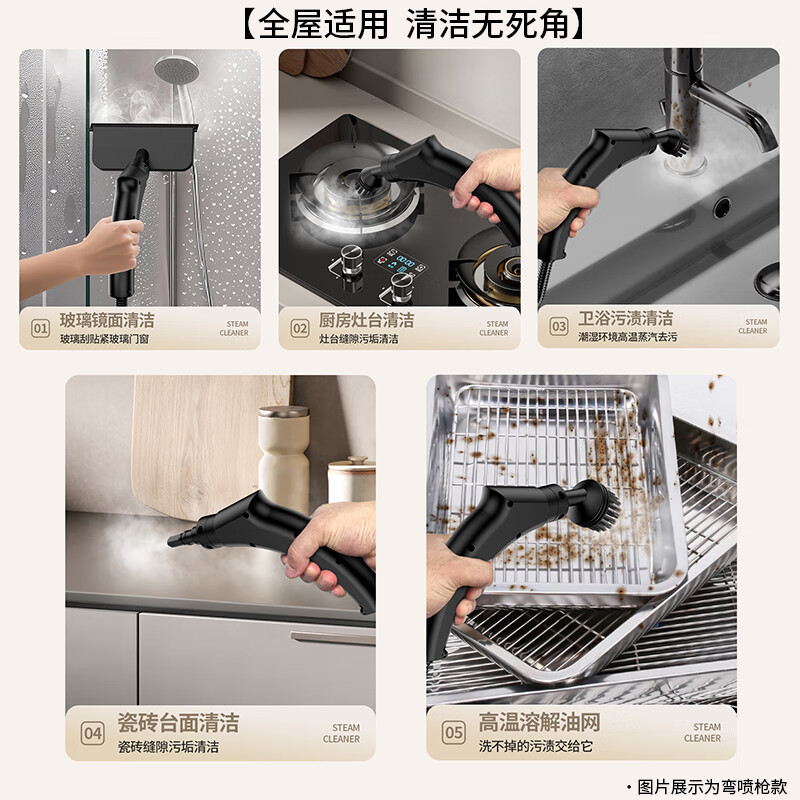 【全屋适用 清洁无死角】

01 玻璃镜面清洁
玻璃刮贴紧玻璃门窗
STEAM CLEANER

02 厨房灶台清洁
灶台缝隙污垢清洁
STEAM CLEANER

03 卫浴污渍清洁
潮湿环境高温蒸汽去污
STEAM CLEANER

04 瓷砖台面清洁
瓷砖缝隙污垢清洁
STEAM CLEANER

05 高温溶解油网
洗不掉的污渍交给它
STEAM CLEANER

· 图片展示为弯喷枪款