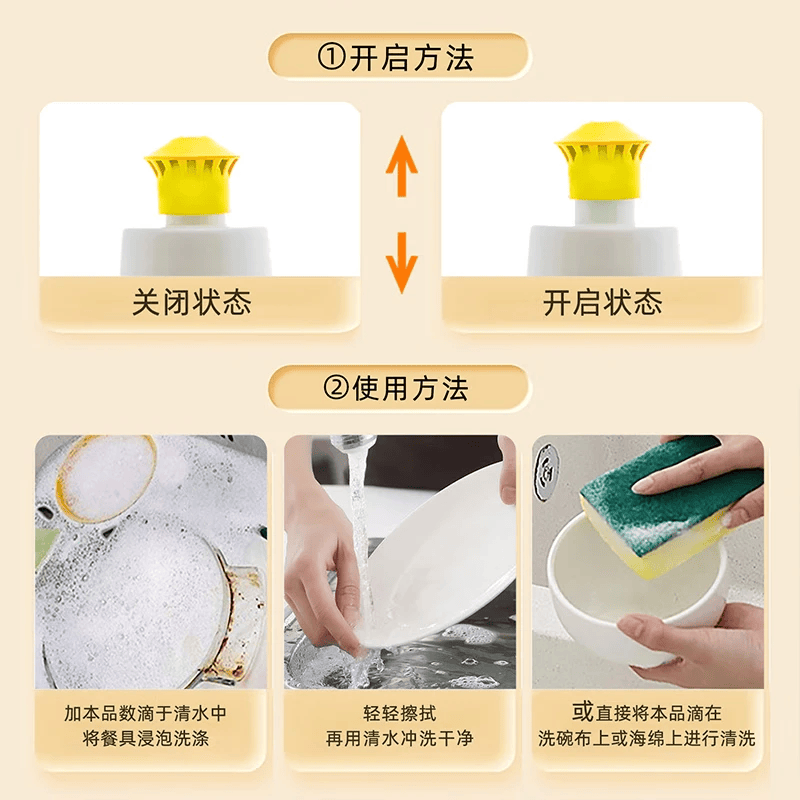 ①开启方法

关闭状态

开启状态

②使用方法

加本品数滴于清水中
将餐具浸泡洗涤

轻轻擦拭
再用清水冲洗干净

或直接将本品滴在
洗碗布上或海绵上进行清洗