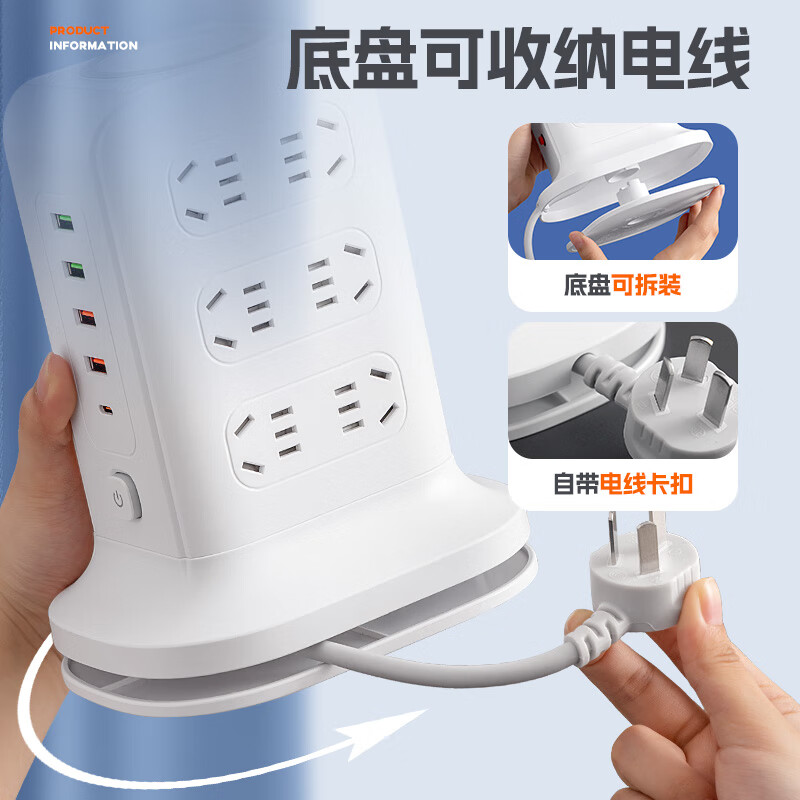 PRODUCT
INFORMATION

底盘可收纳电线

底盘可拆装

自带电线卡扣