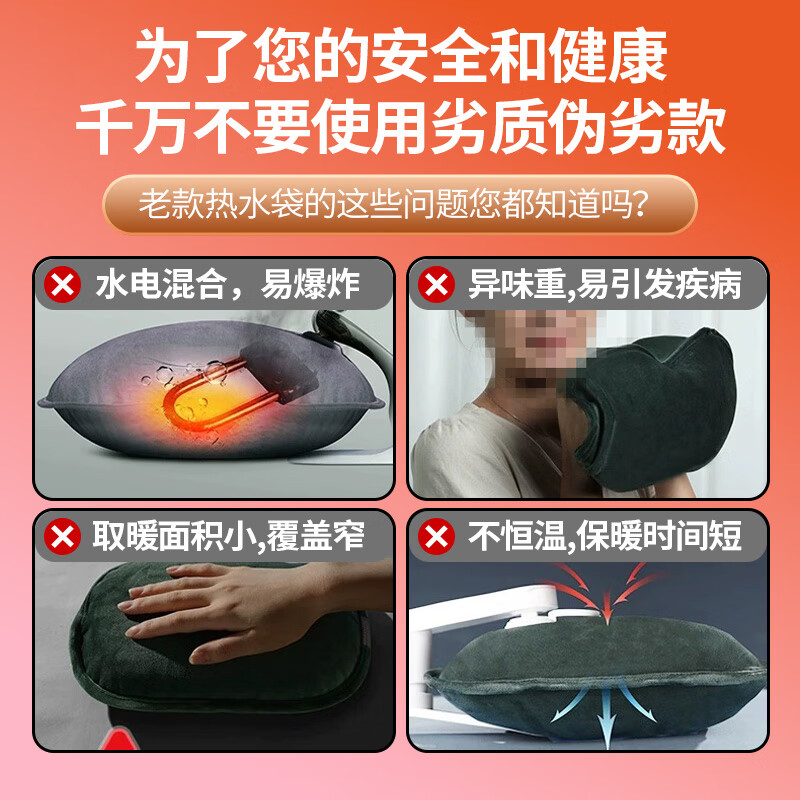 为了您的安全和健康
千万不要使用劣质伪劣款

老款热水袋的这些问题您都知道吗？

水电混合，易爆炸

异味重,易引发疾病

取暖面积小,覆盖窄

不恒温,保暖时间短