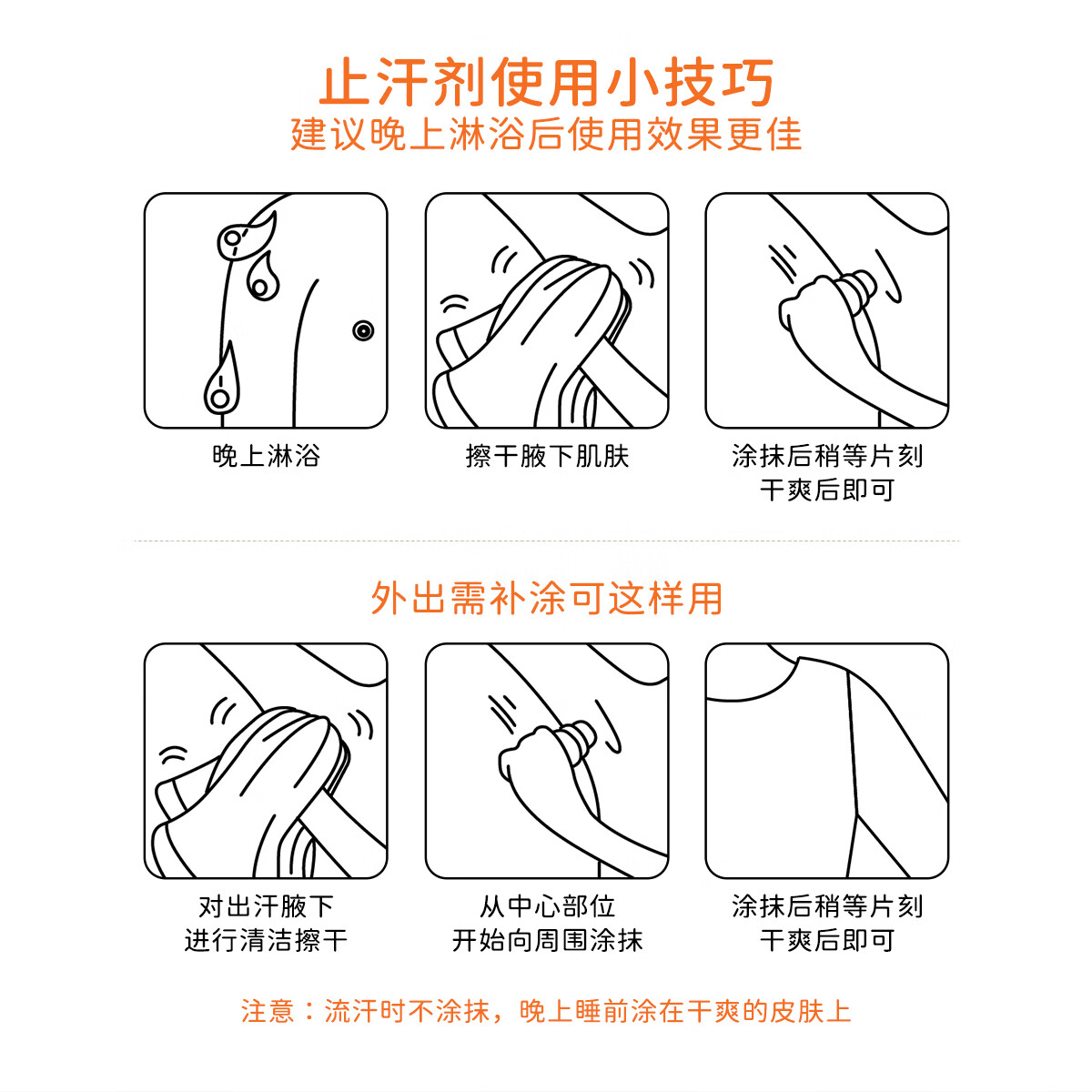 止汗剂使用小技巧
建议晚上淋浴后使用效果更佳

晚上淋浴

擦干腋下肌肤

涂抹后稍等片刻
干爽后即可

外出需补涂可这样用

对出汗腋下
进行清洁擦干

从中心部位
开始向周围涂抹

涂抹后稍等片刻
干爽后即可

注意：流汗时不涂抹，晚上睡前涂在干爽的皮肤上