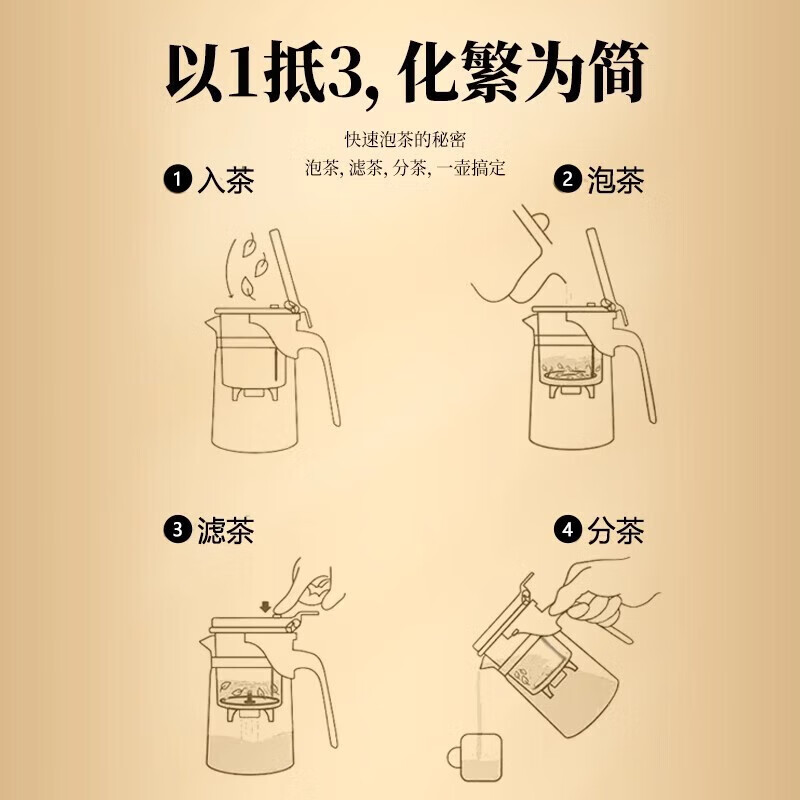 以1抵3, 化繁为简

快速泡茶的秘密
泡茶, 滤茶, 分茶, 一壶搞定

❶ 入茶

❷ 泡茶

❸ 滤茶

❹ 分茶