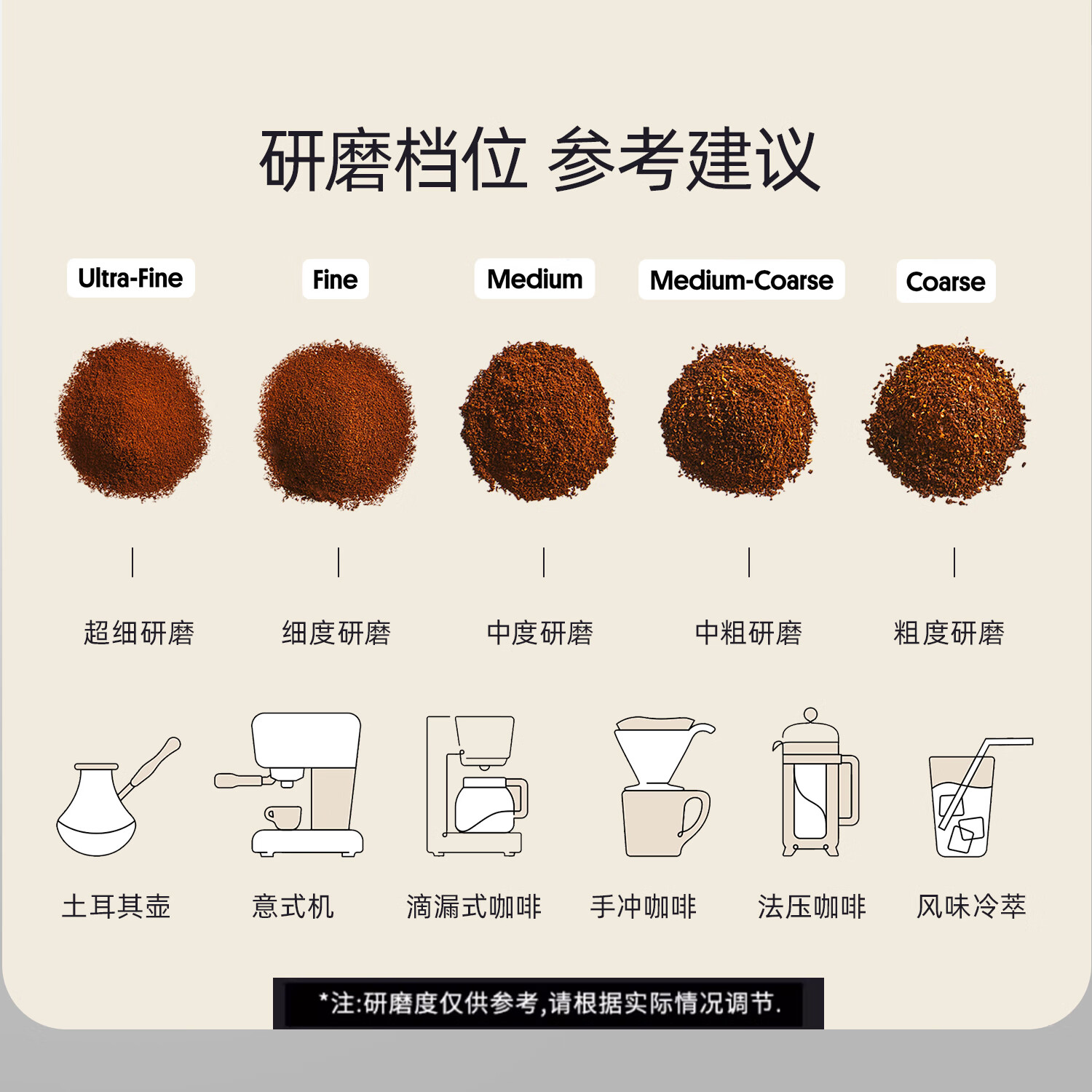 研磨档位 参考建议

Ultra-Fine
Fine
Medium
Medium-Coarse
Coarse

超细研磨
细度研磨
中度研磨
中粗研磨
粗度研磨

土耳其壶
意式机
滴漏式咖啡
手冲咖啡
法压咖啡
风味冷萃

*注:研磨度仅供参考,请根据实际情况调节.