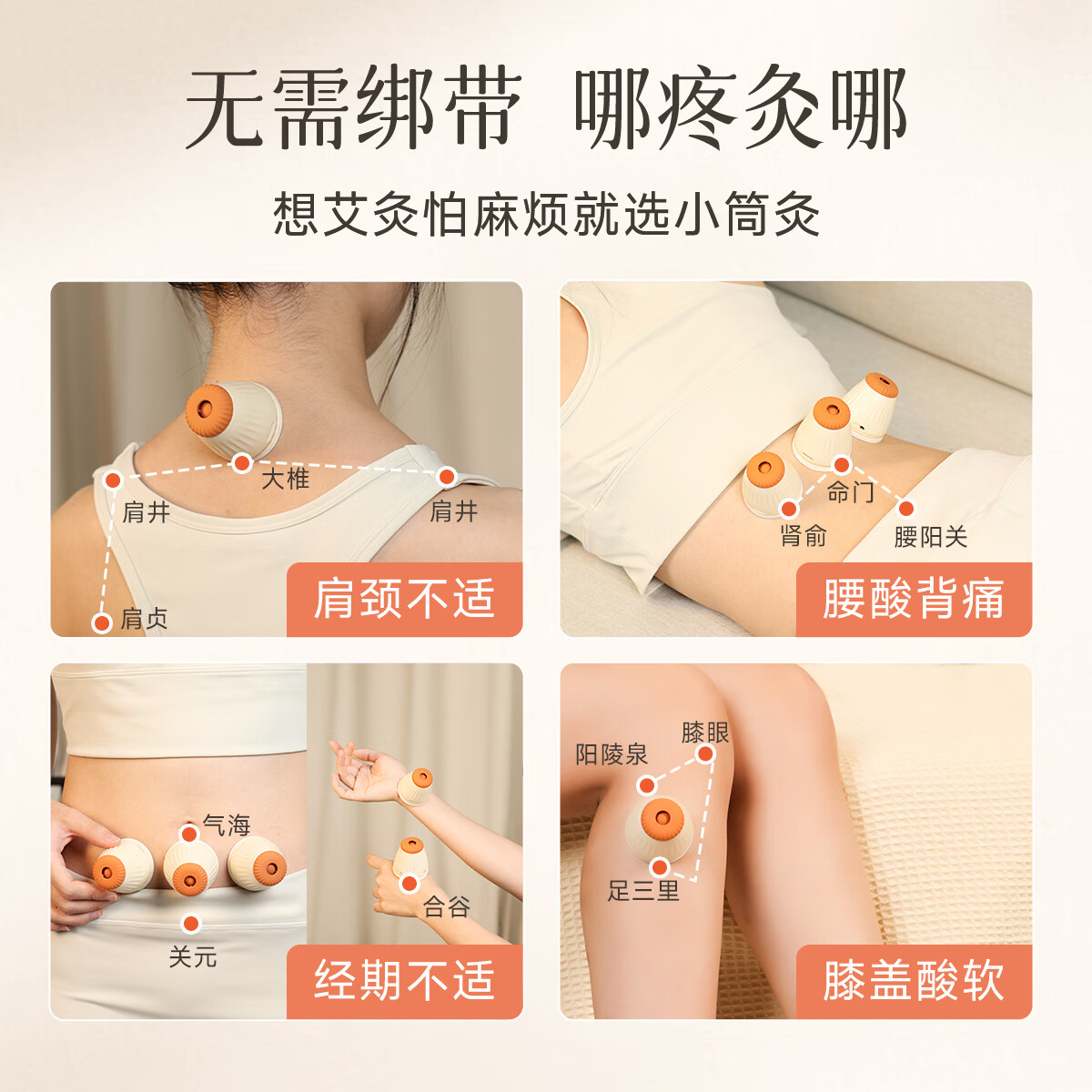 无需绑带 哪疼灸哪

想艾灸怕麻烦就选小筒灸

肩井
大椎
肩井
肩贞
肩颈不适

命门
肾俞
腰阳关
腰酸背痛

气海
关元
合谷
经期不适

阳陵泉
膝眼
足三里
膝盖酸软