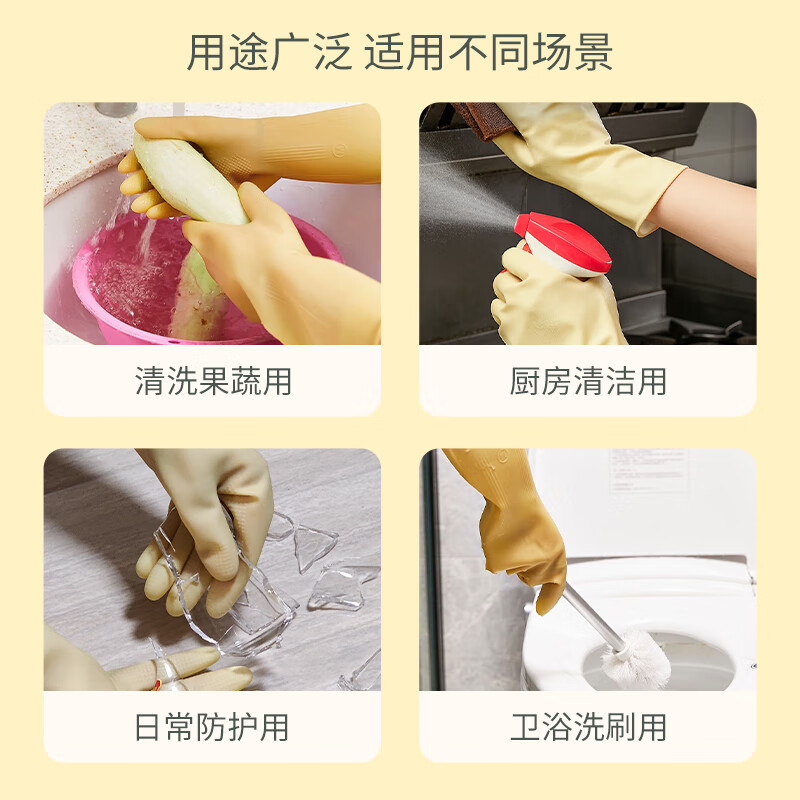 用途广泛 适用不同场景

清洗果蔬用

厨房清洁用

日常防护用

卫浴洗刷用