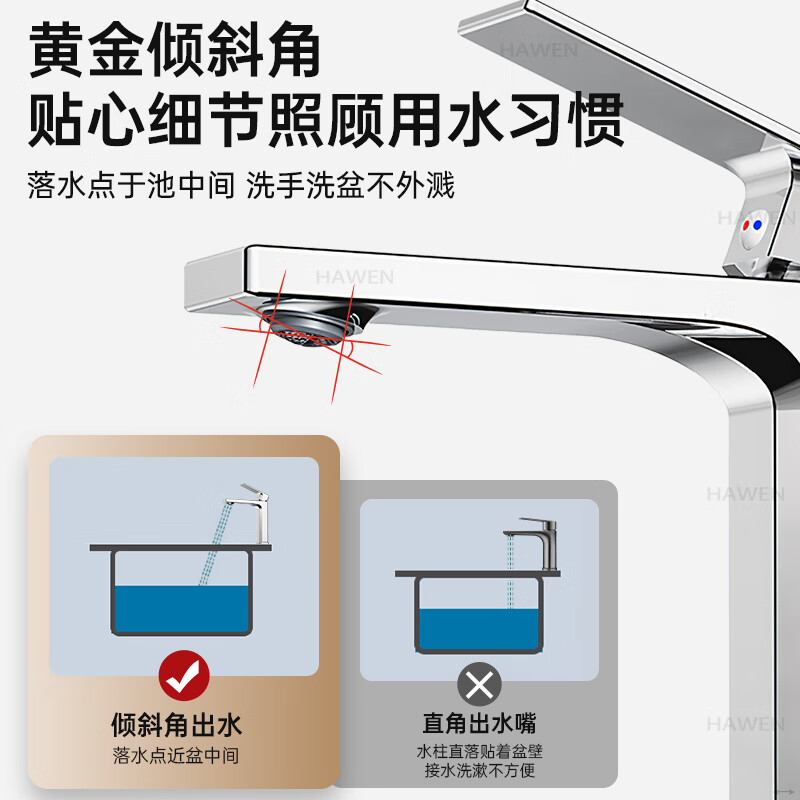 黄金倾斜角
贴心细节照顾用水习惯

落水点于池中间 洗手洗盆不外溅

HAWEN

HAWEN

HAWEN

HAWEN

HAWEN

倾斜角出水
落水点近盆中间

直角出水嘴
水柱直落贴着盆壁
接水洗漱不方便