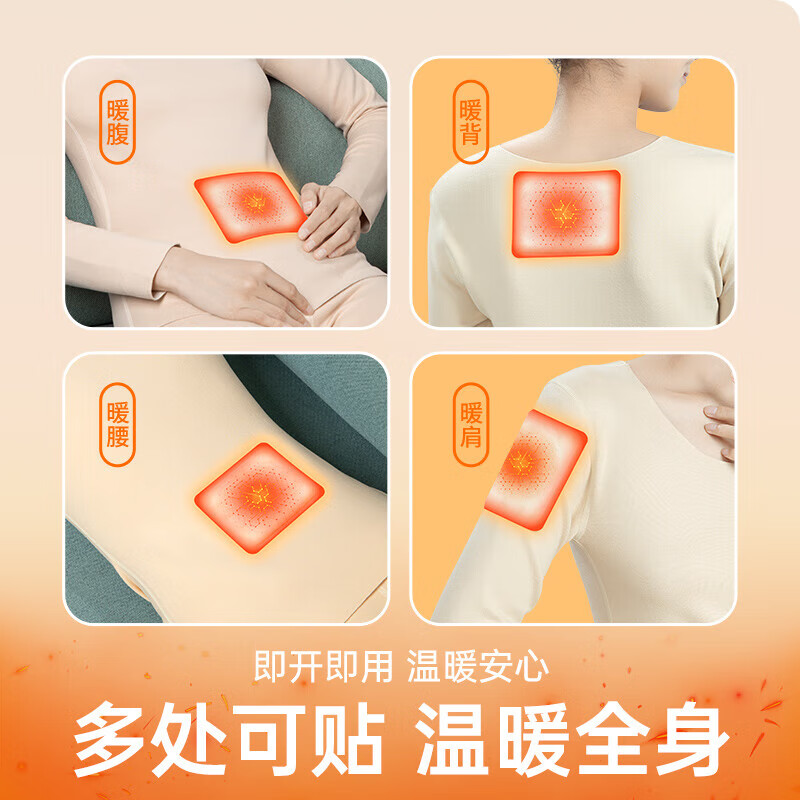 暖腹

暖背

暖腰

暖肩

即开即用 温暖安心

多处可贴 温暖全身