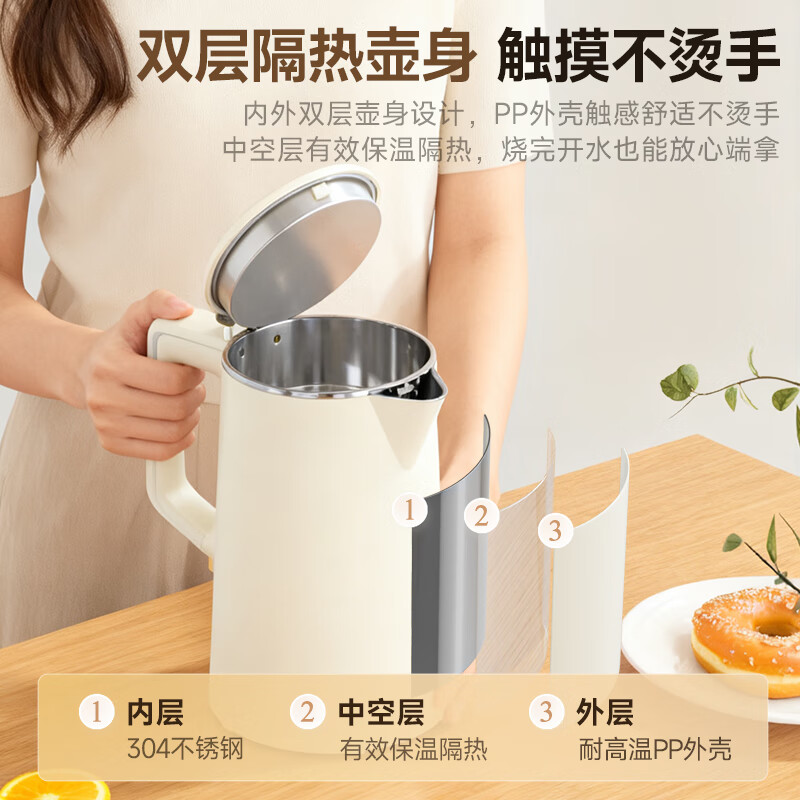 双层隔热壶身 触摸不烫手

内外双层壶身设计，PP外壳触感舒适不烫手
中空层有效保温隔热，烧完开水也能放心端拿

1

2

3

1 内层
304不锈钢

2 中空层
有效保温隔热

3 外层
耐高温PP外壳