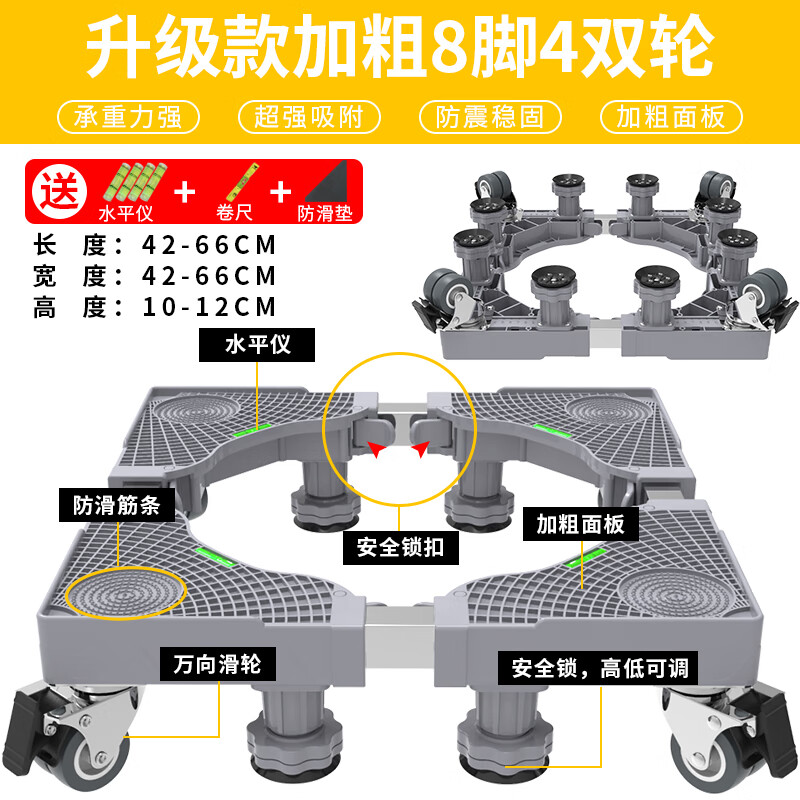 升级款加粗8脚4双轮

承重力强　超强吸附　防震稳固　加粗面板

送 水平仪 + 卷尺 + 防滑垫

长　度：42-66CM
宽　度：42-66CM
高　度：10-12CM

水平仪

防滑筋条

安全锁扣

加粗面板

万向滑轮

安全锁，高低可调