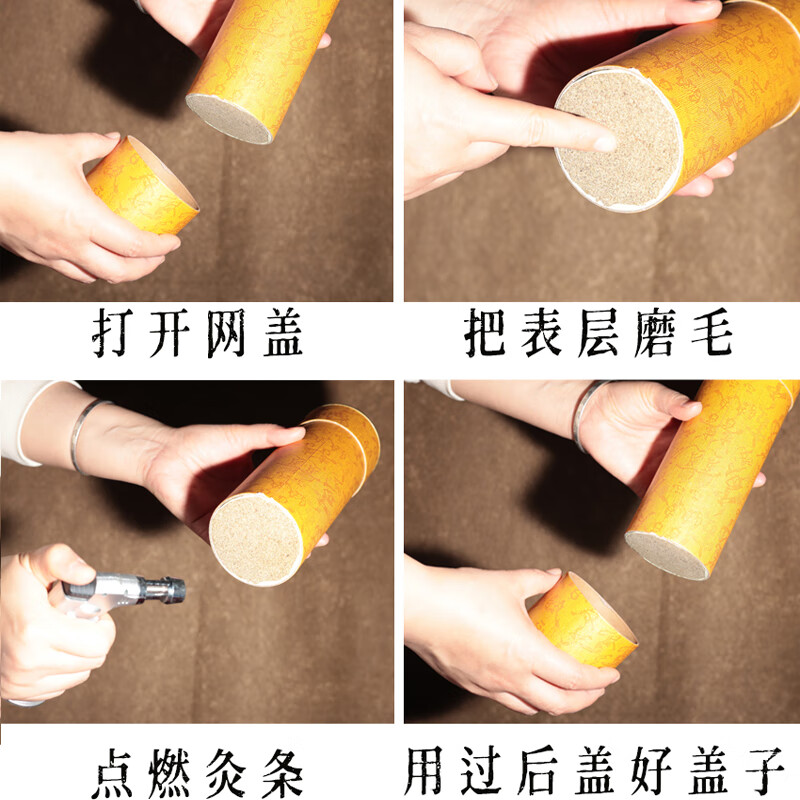 打开网盖

把表层磨毛

点燃灸条

用过后盖好盖子