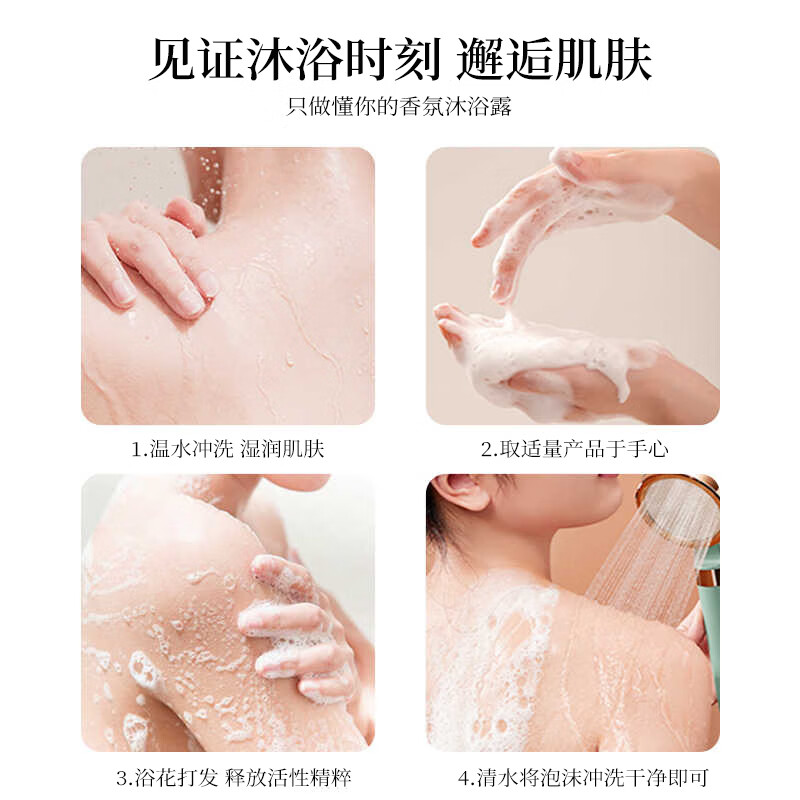 见证沐浴时刻 邂逅肌肤

只做懂你的香氛沐浴露

1.温水冲洗 湿润肌肤

2.取适量产品于手心

3.浴花打发 释放活性精粹

4.清水将泡沫冲洗干净即可